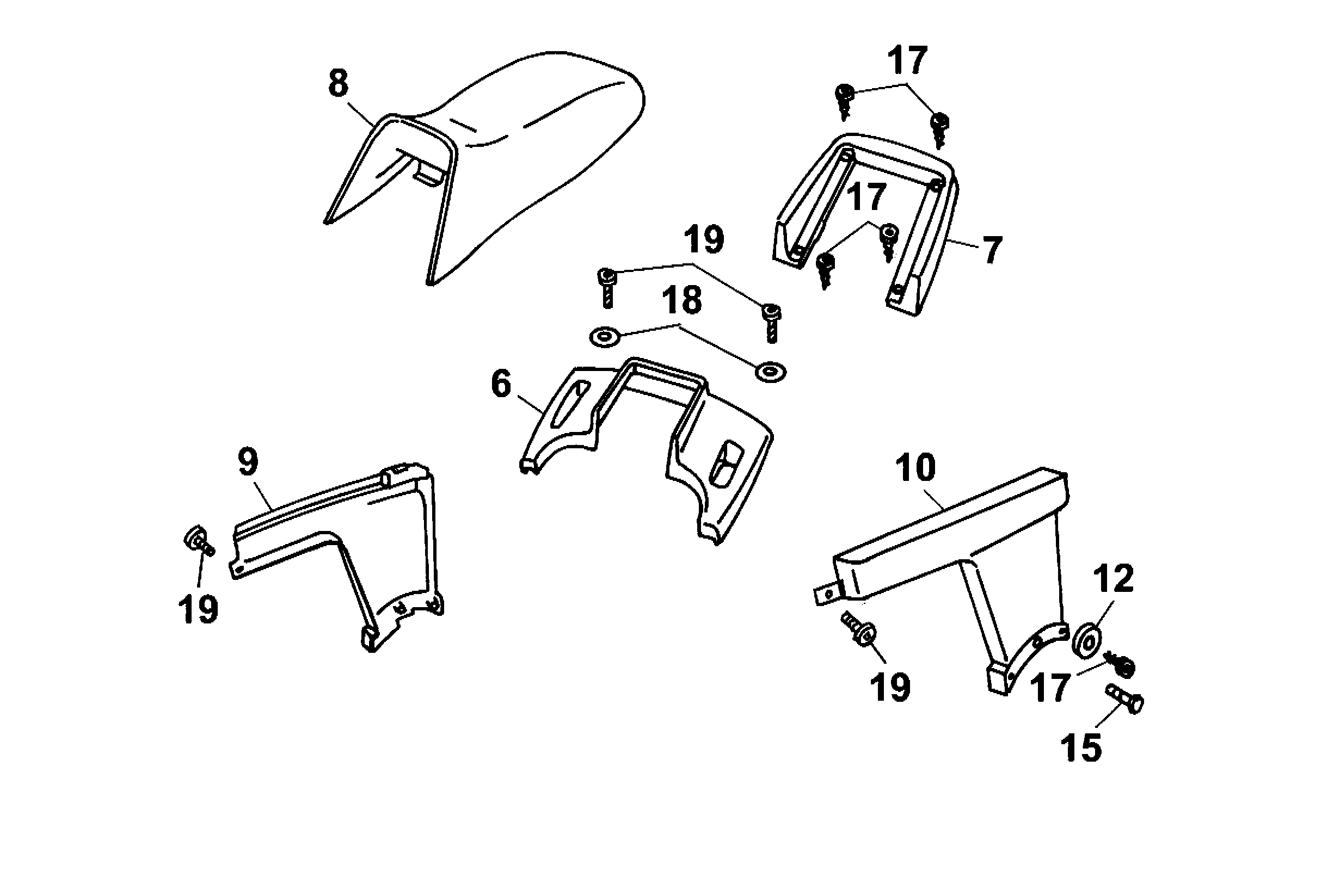 8
17
17
7
19
18
6
9
19
10
12
19
17
15