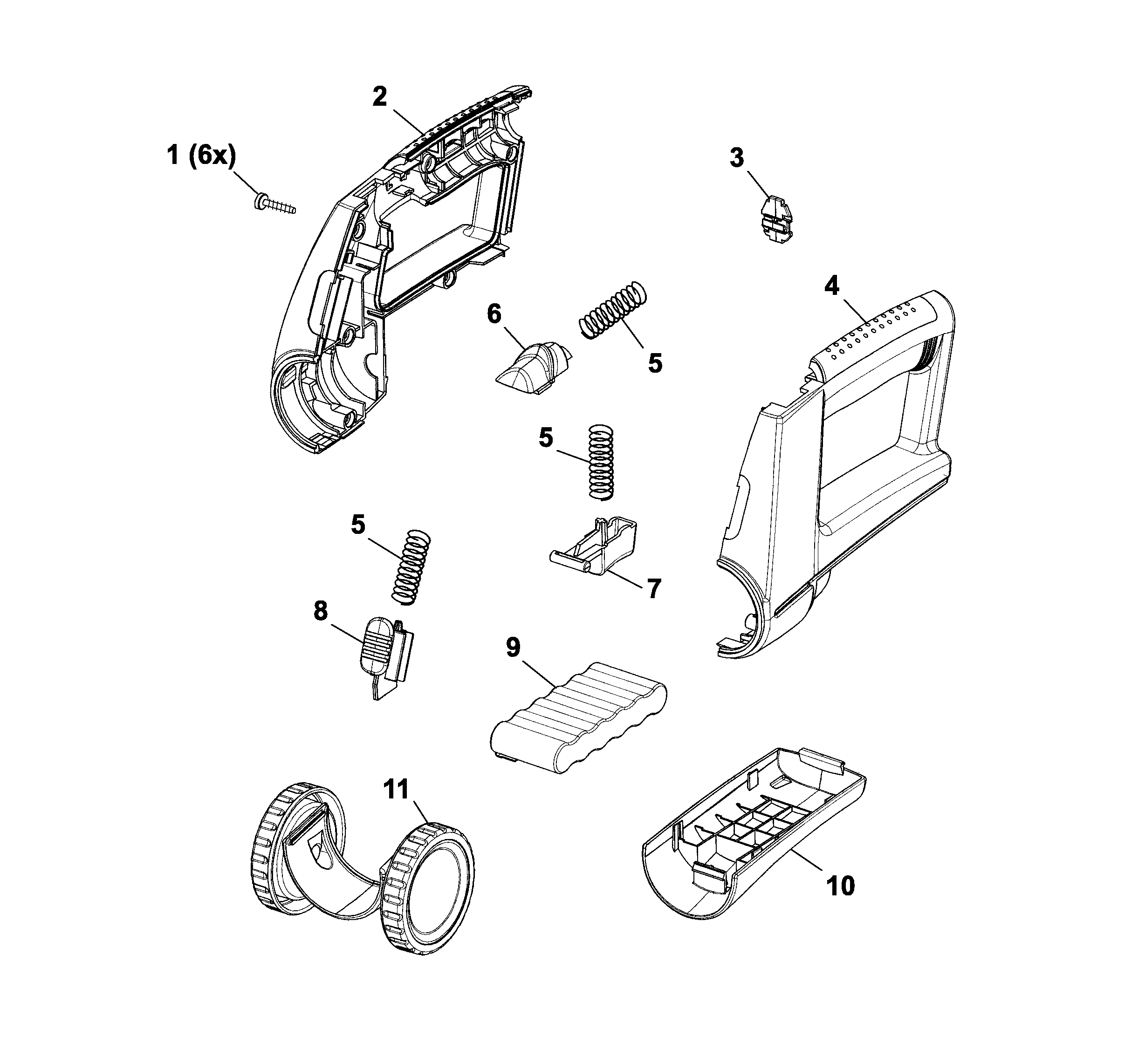 2

1 (6x)

3

4

6

5

5

5

7

8

9

11

10