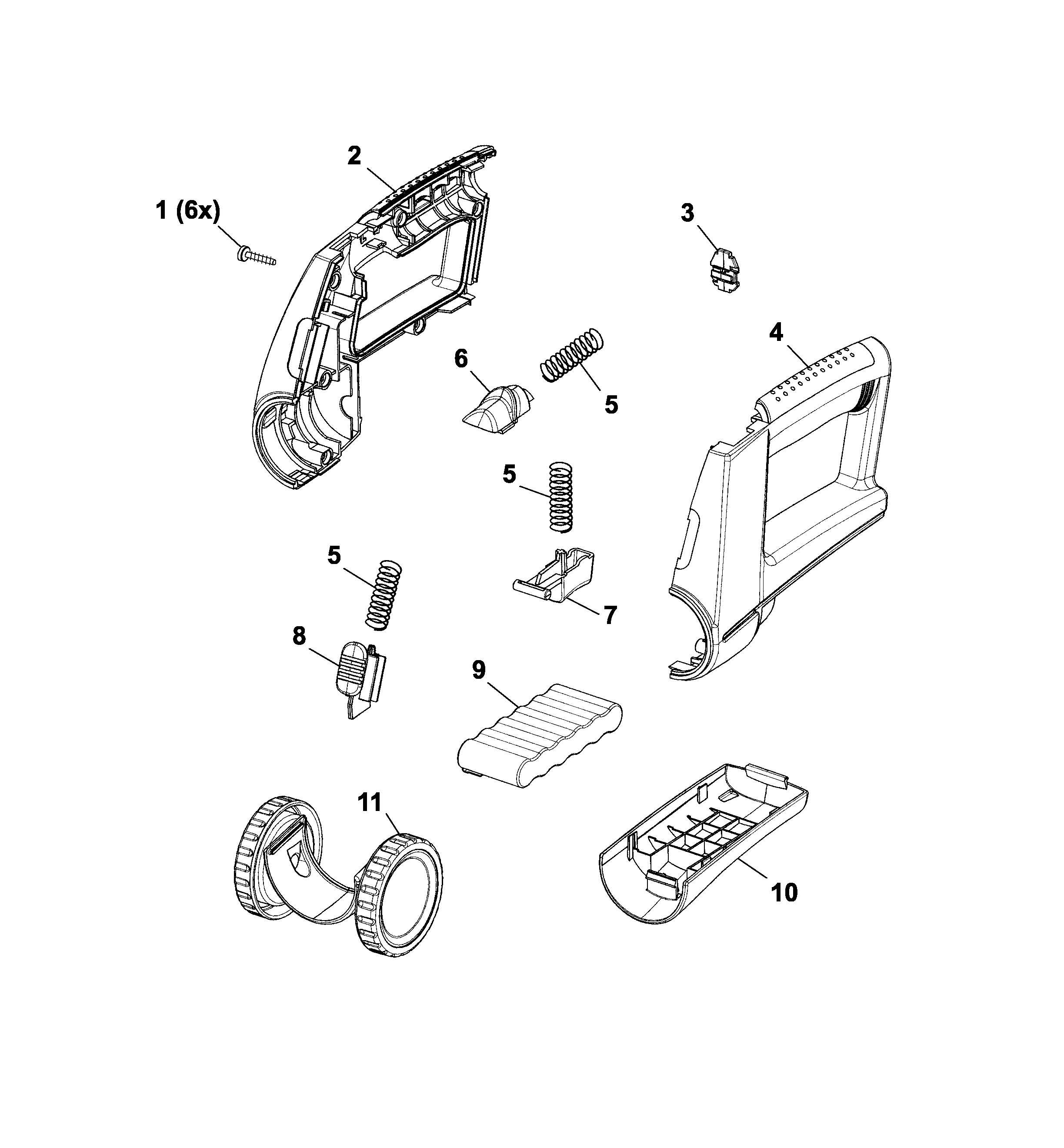 2

1 (6x)

3

4

6

5

5

5

7

8

9

11

10