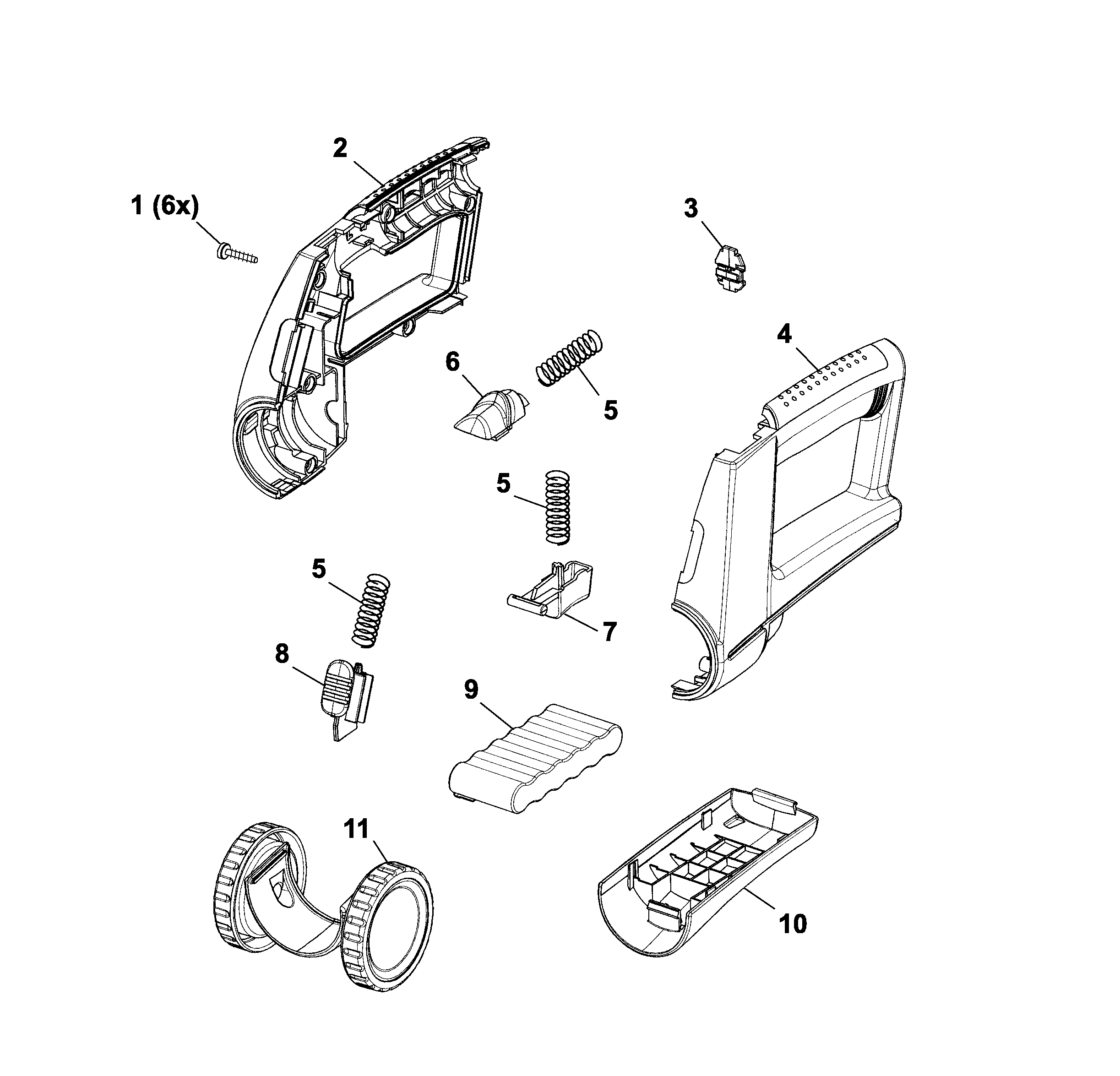 2

1 (6x)

3

4

6

5

5

5

7

8

9

11

10