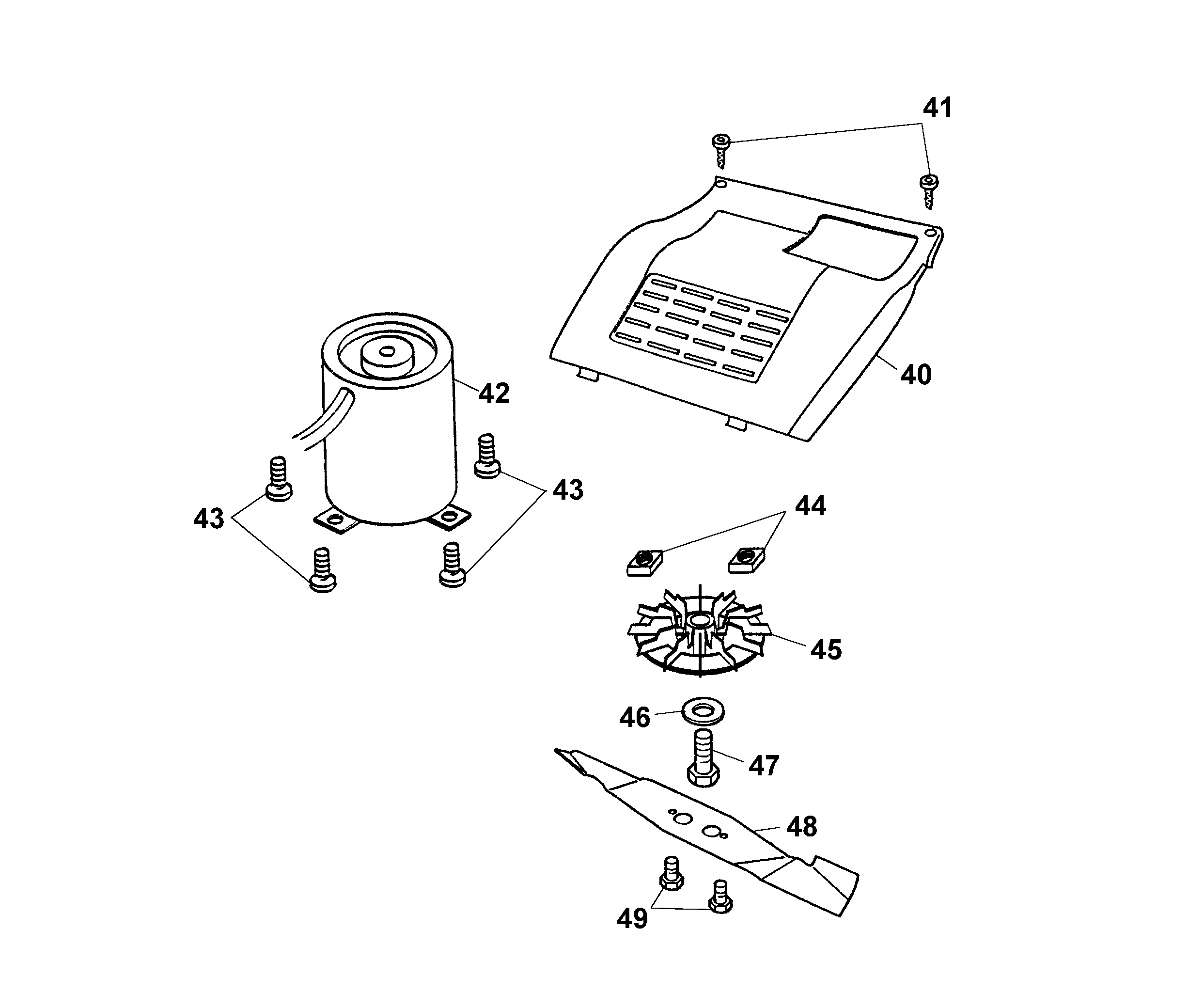 41

40

42

43

43

44

45

46

47

48

49