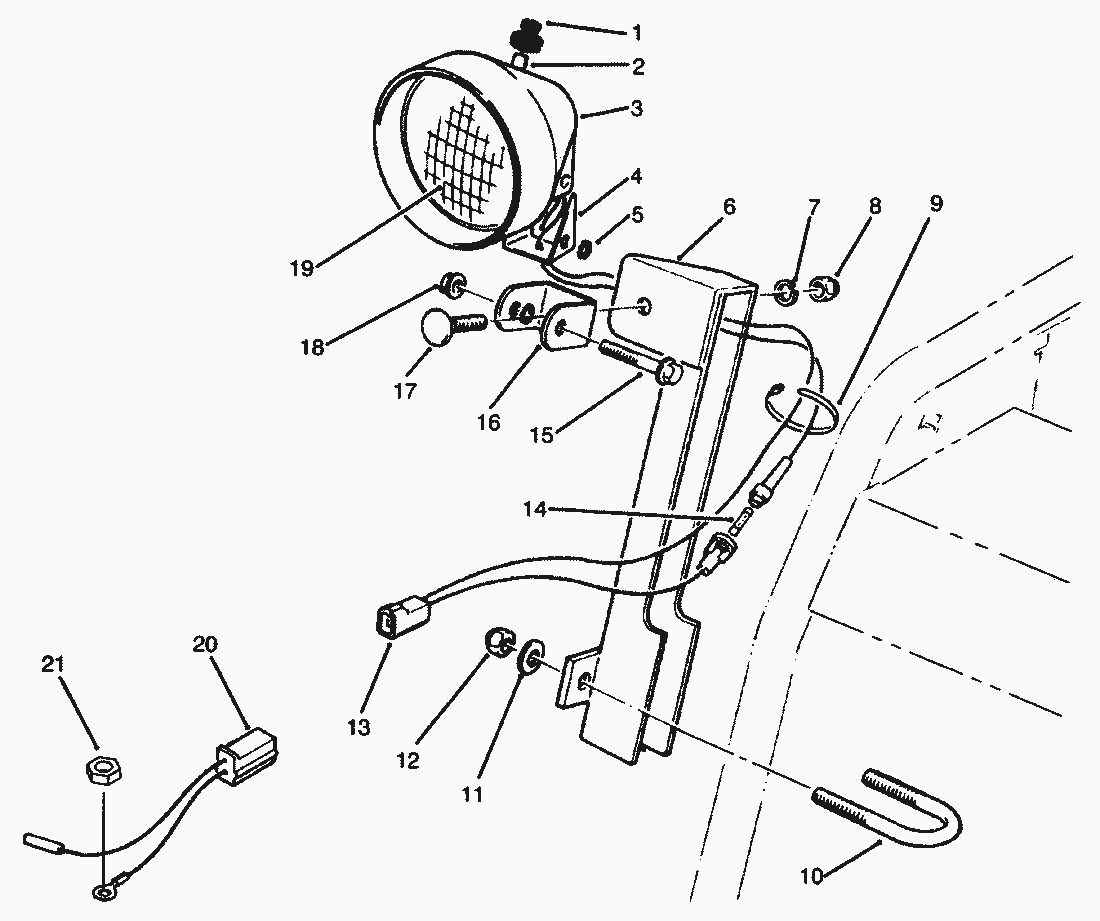 1
2
3
4
5
6
7
8
9
19
18
17
16
15
14
13
12
11
10
21
20