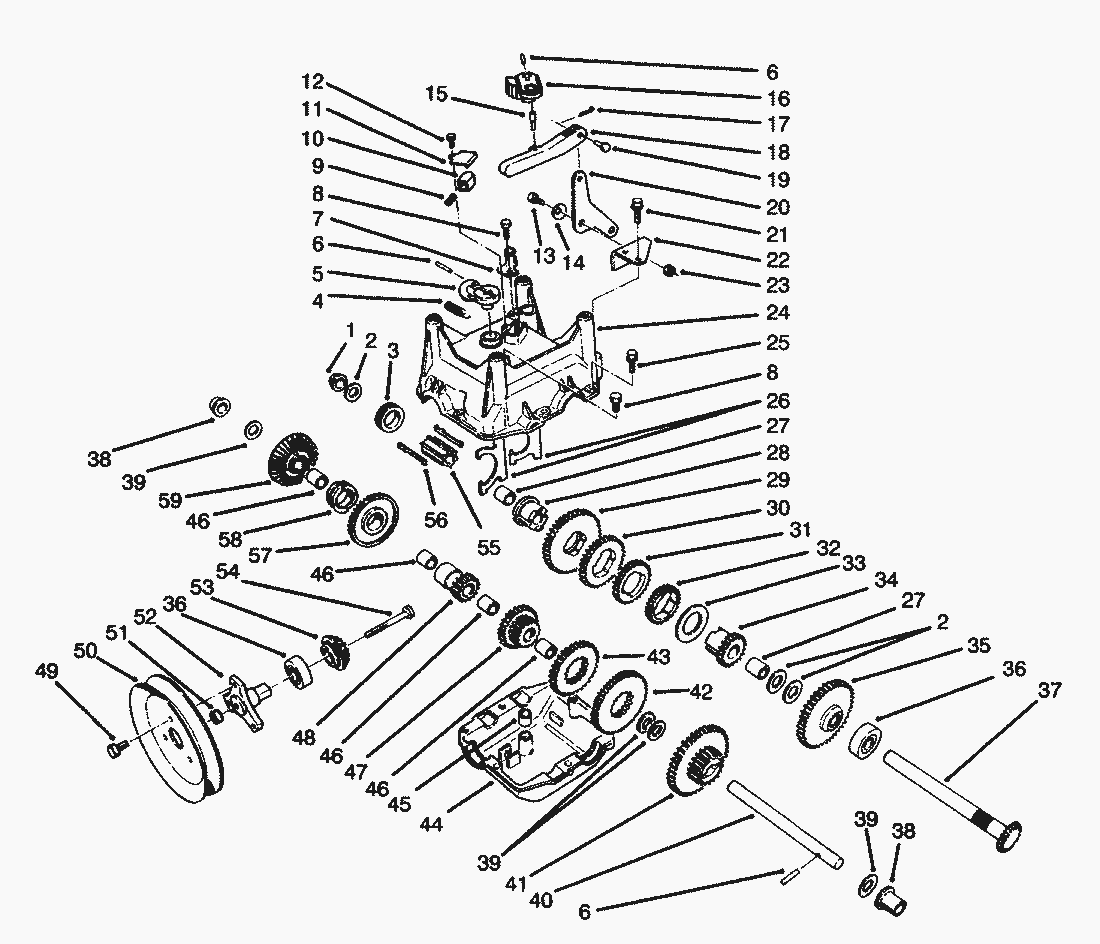 6
16
17
18
19
20
21
22
23
24
25
8
26
27
28
29
30
31
32
33
34
27
2
35
36
37
12
11
10
9
8
7
6
5
4
15
13
14
1
2
3
38
39
59
46
58
57
56
55
46
54
53
36
52
51
50
49
48
46
47
46
45
44
43
42
39
41
40
6
39
38