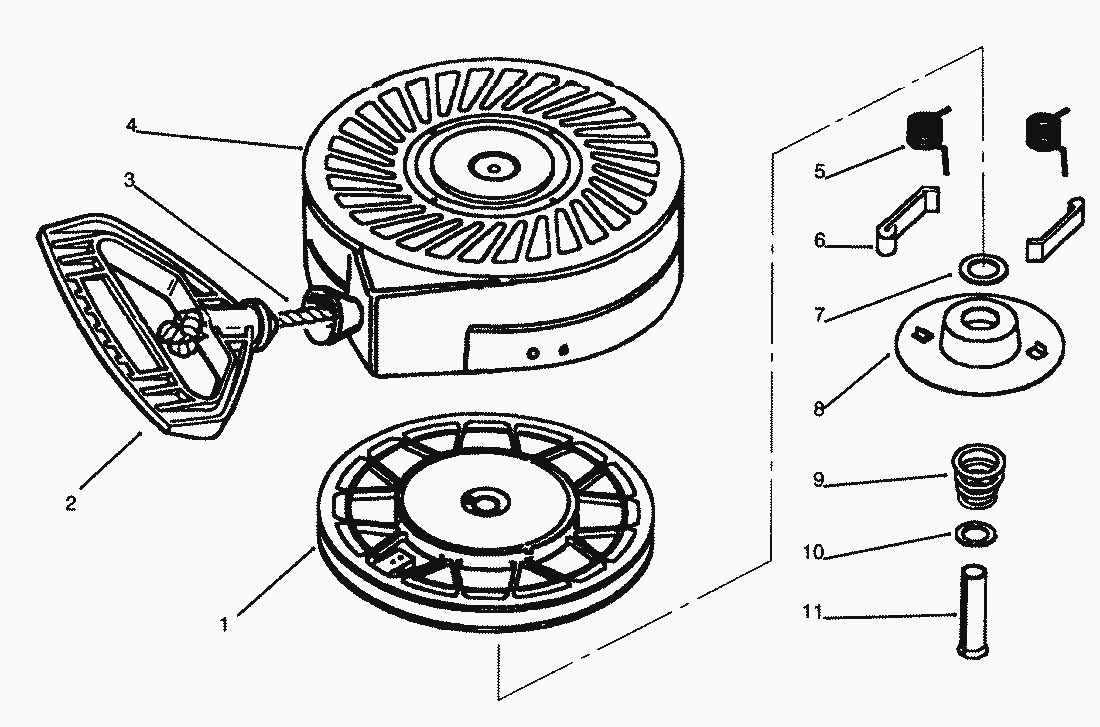 4
3
2
1
5
6
7
8
9
10
11