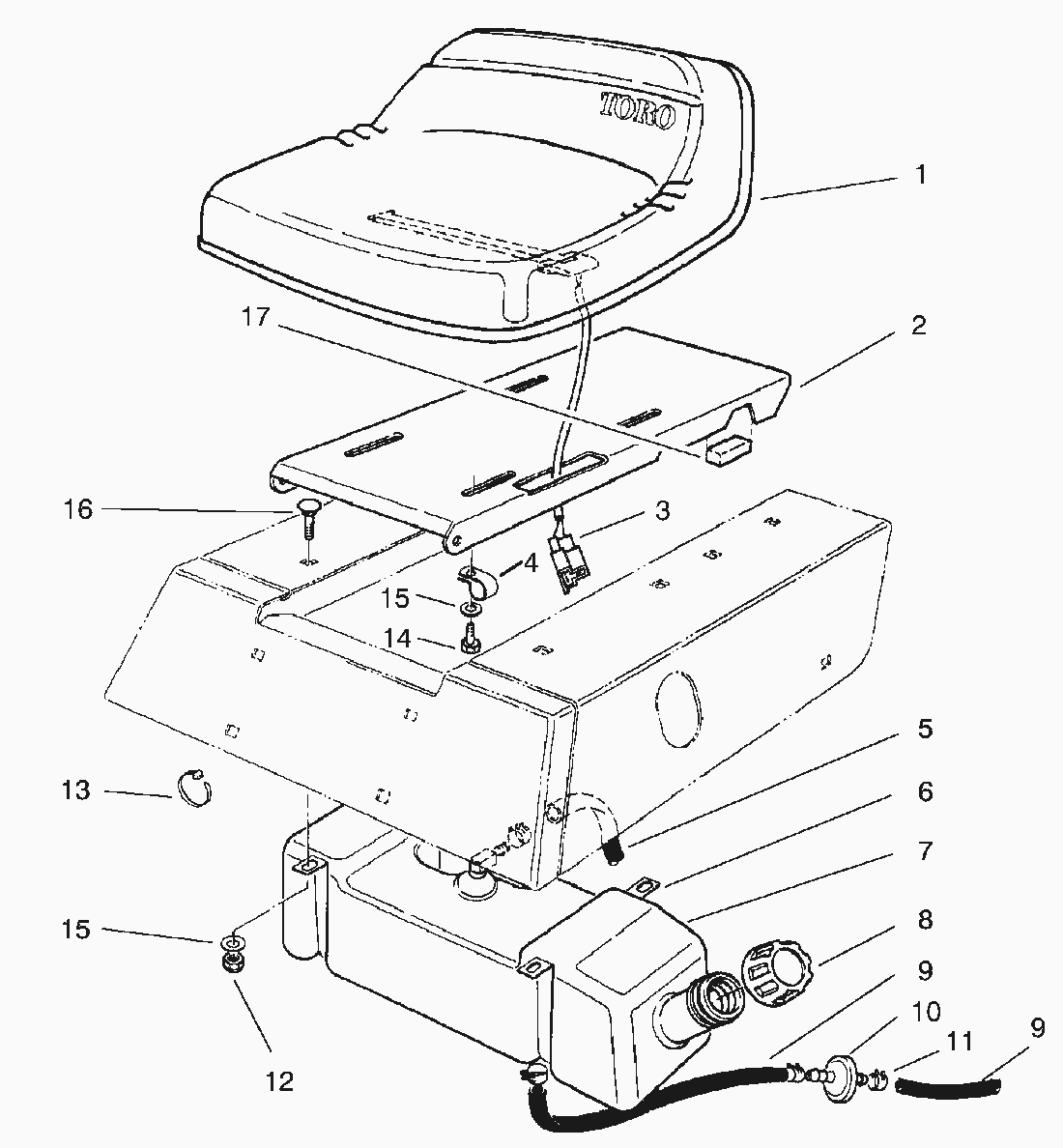 TORO

1
17
2
16
3
4
15
14
5
13
6
7
15
8
9
10
11
9
12