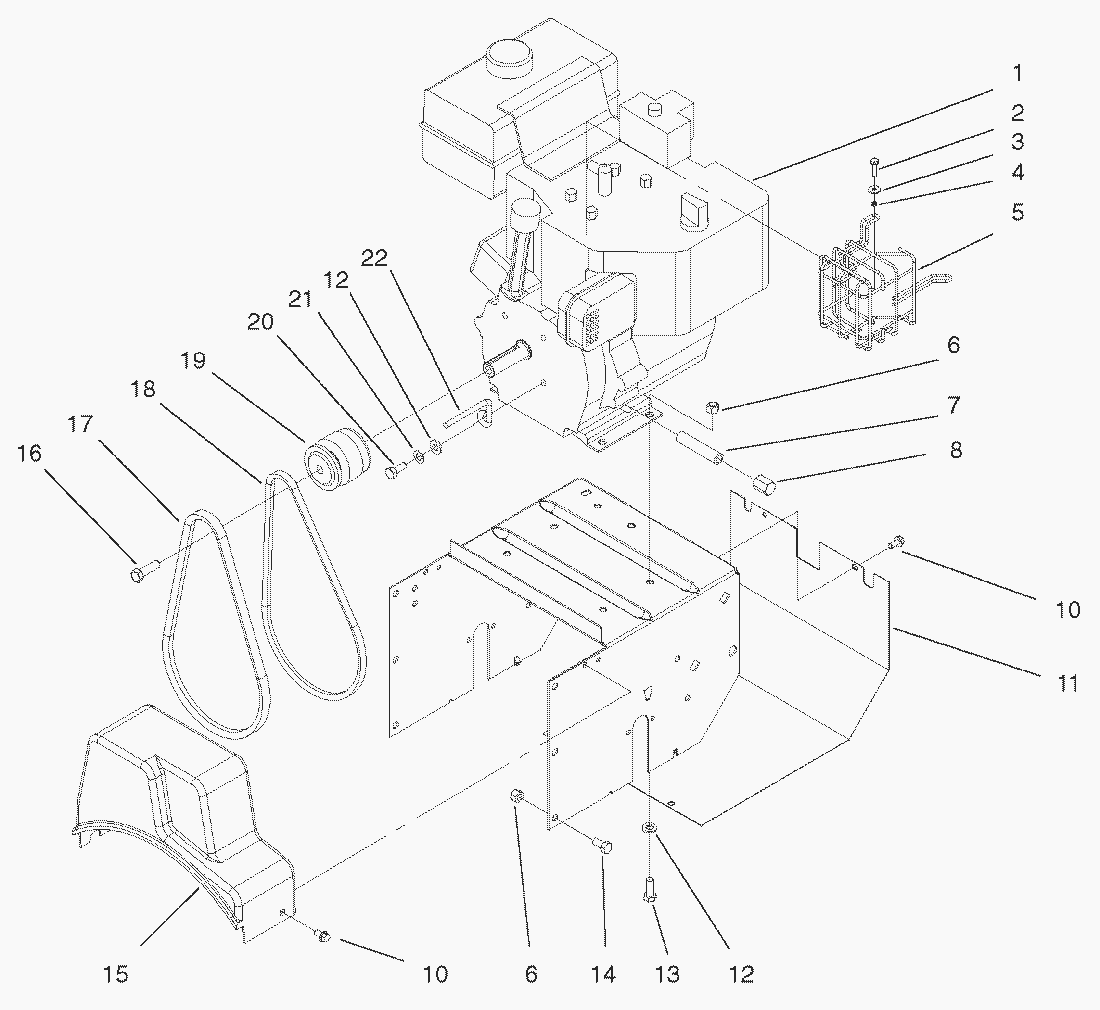 1
2
3
4
5
22
12
21
20
19
18
17
16
6
7
8
10
11
15
10
6
14
13
12