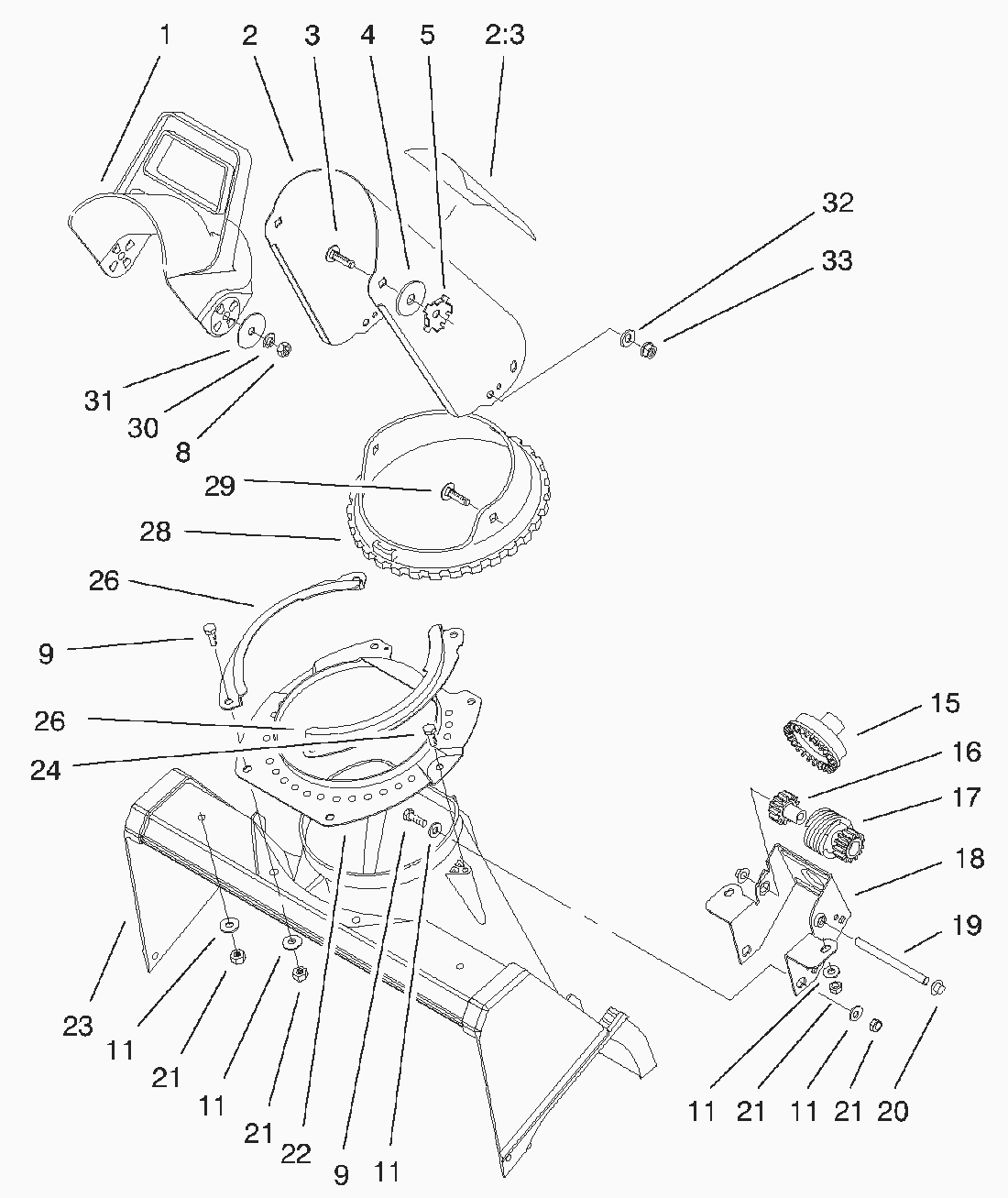 1
2
3
4
5
2:3
32
33
31
30
8
29
28
26
9
26
24
15
16
17
18
19
23
11
21
11
21
22
9
11
11
21
11
21
20