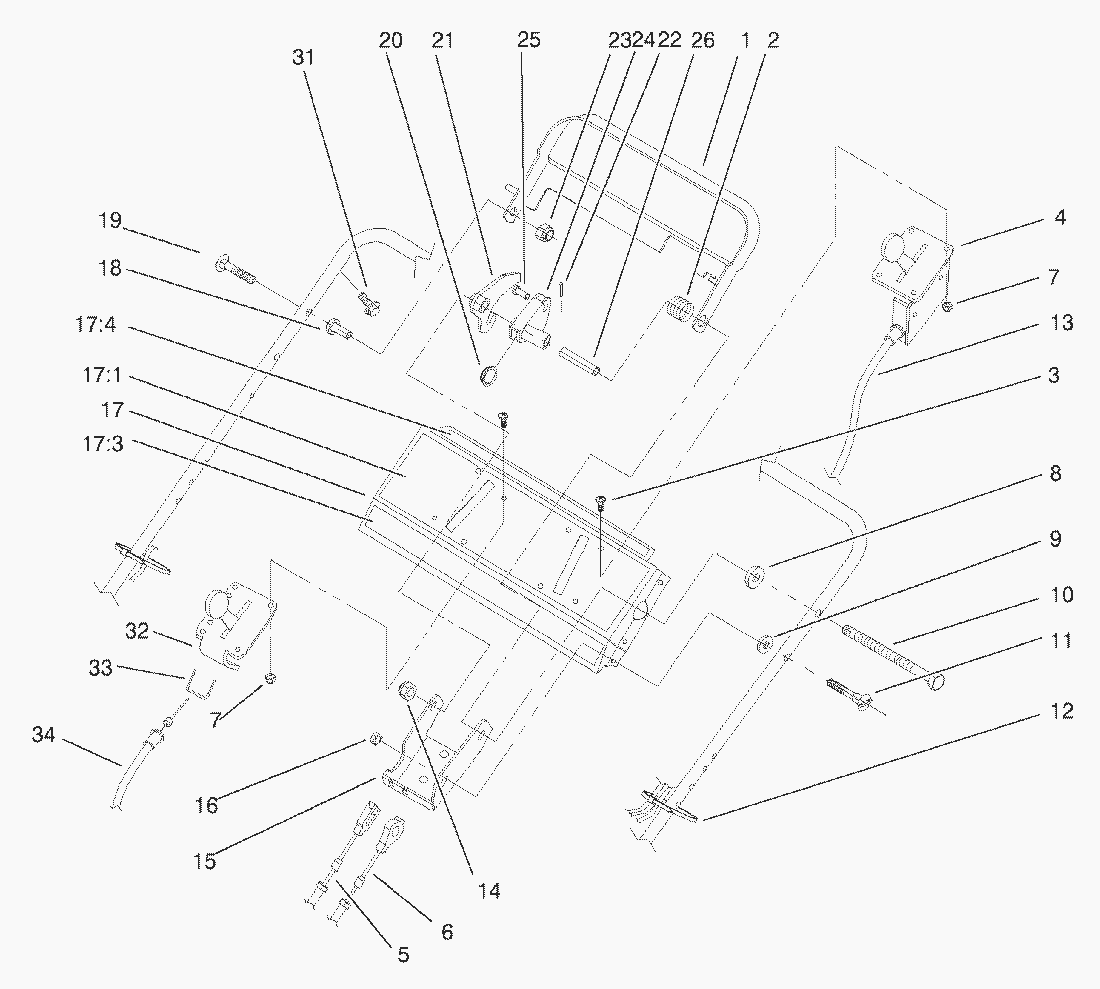 31
20
21
25
23
24
22
26
1
2
19
18
17:4
17:1
17
17:3
4
7
13
3
8
9
10
11
12
32
33
7
34
16
15
14
6
5