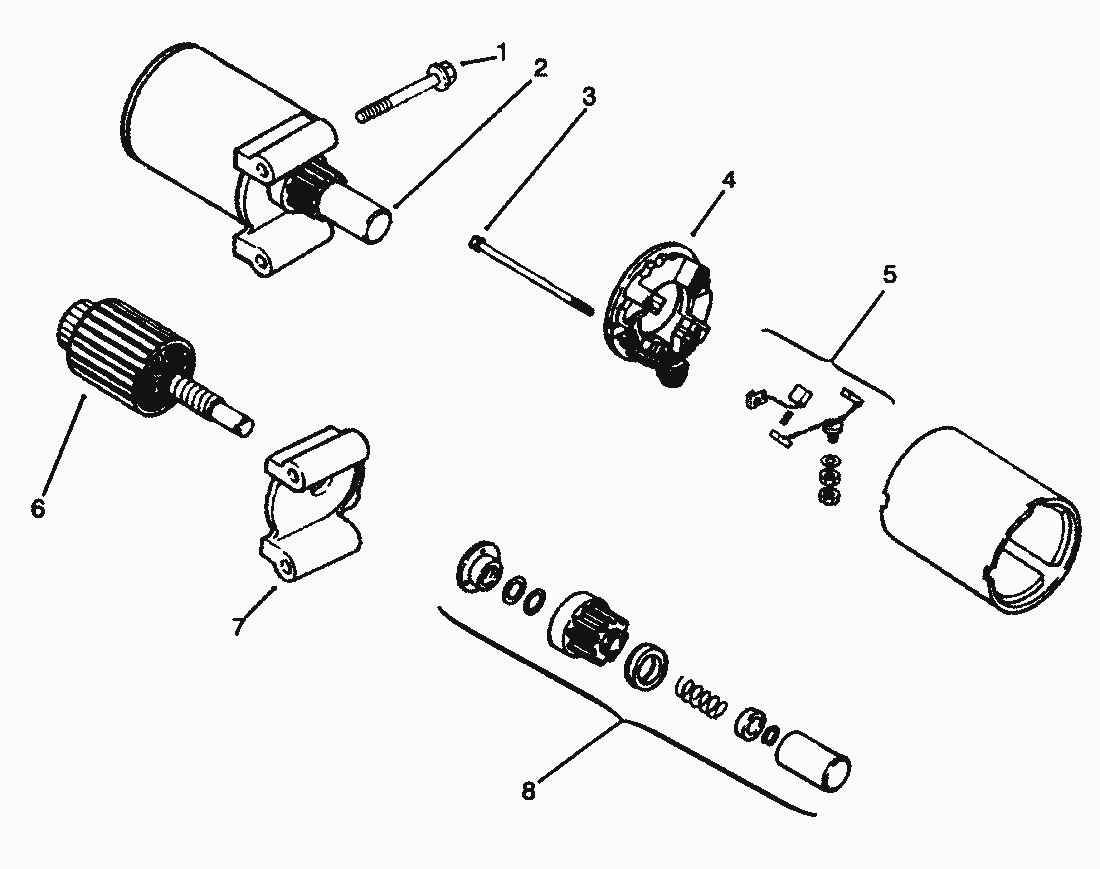 1
2
3
4
5
6
7
8