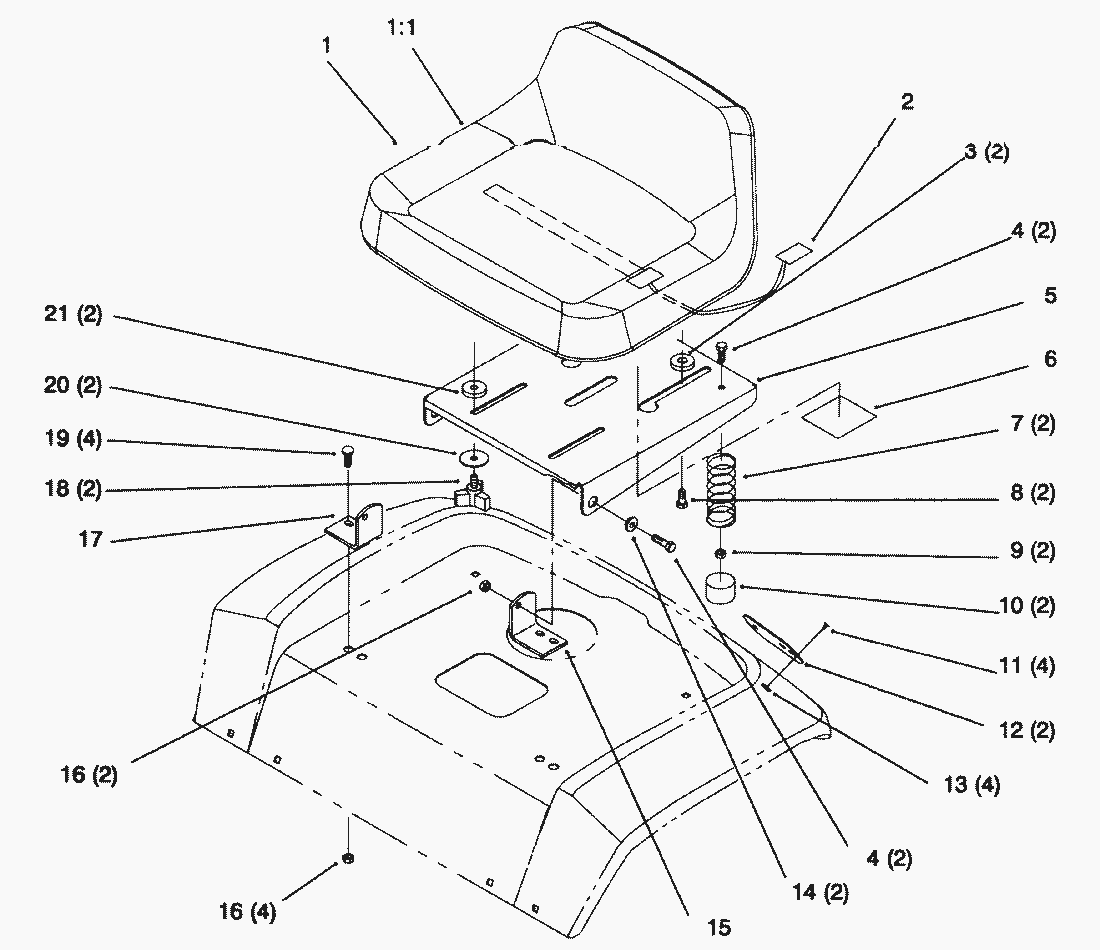 1
1:1
2
3 (2)
4 (2)
5
6
7 (2)
8 (2)
9 (2)
10 (2)
11 (4)
12 (2)
13 (4)
4 (2)
14 (2)
15
16 (4)
16 (2)
17
18 (2)
19 (4)
20 (2)
21 (2)