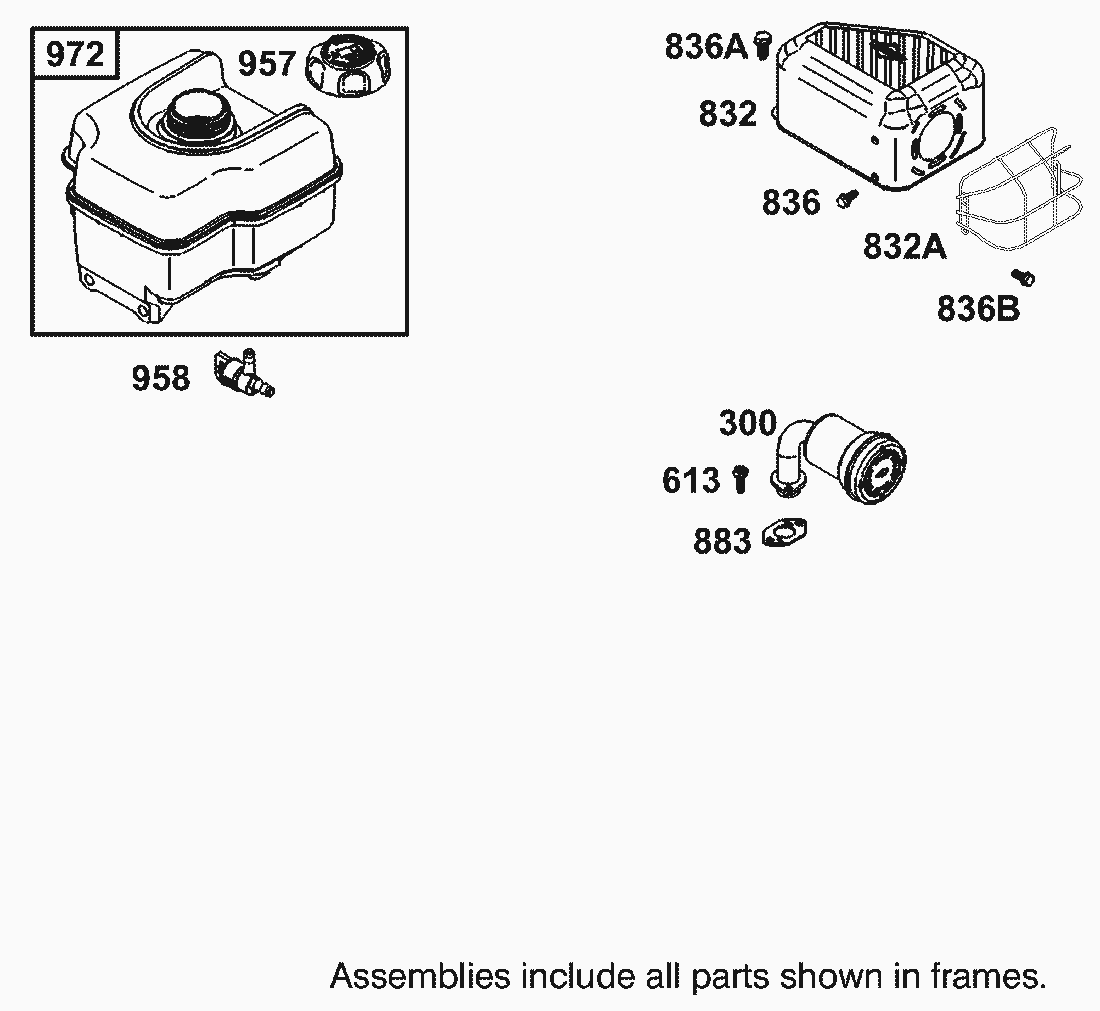 972
957
958
836A
832
836
832A
836B
300
613
883
Assemblies include all parts shown in frames.