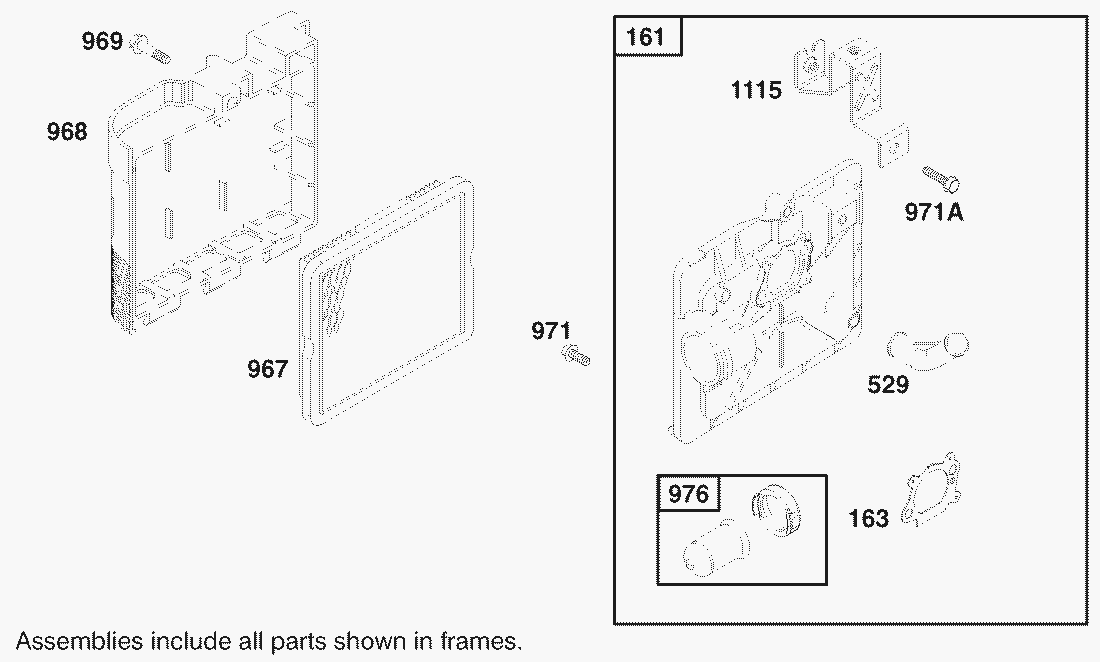 969

968

967

971

161

1115

971A

529

976

163

Assemblies include all parts shown in frames.