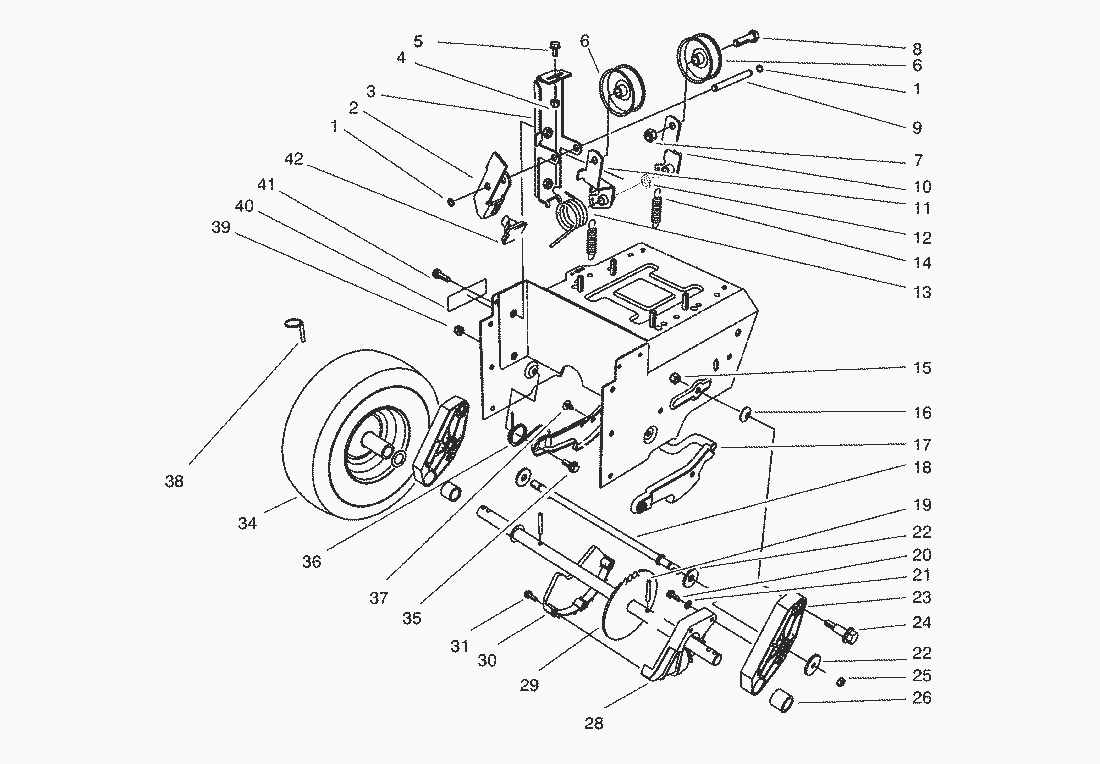 5
4
3
2
1
42
41
40
39
6
8
6
1
9
7
10
11
12
14
13
15
16
17
18
19
22
20
21
23
24
22
25
26
38
34
36
37
35
31
30
29
28