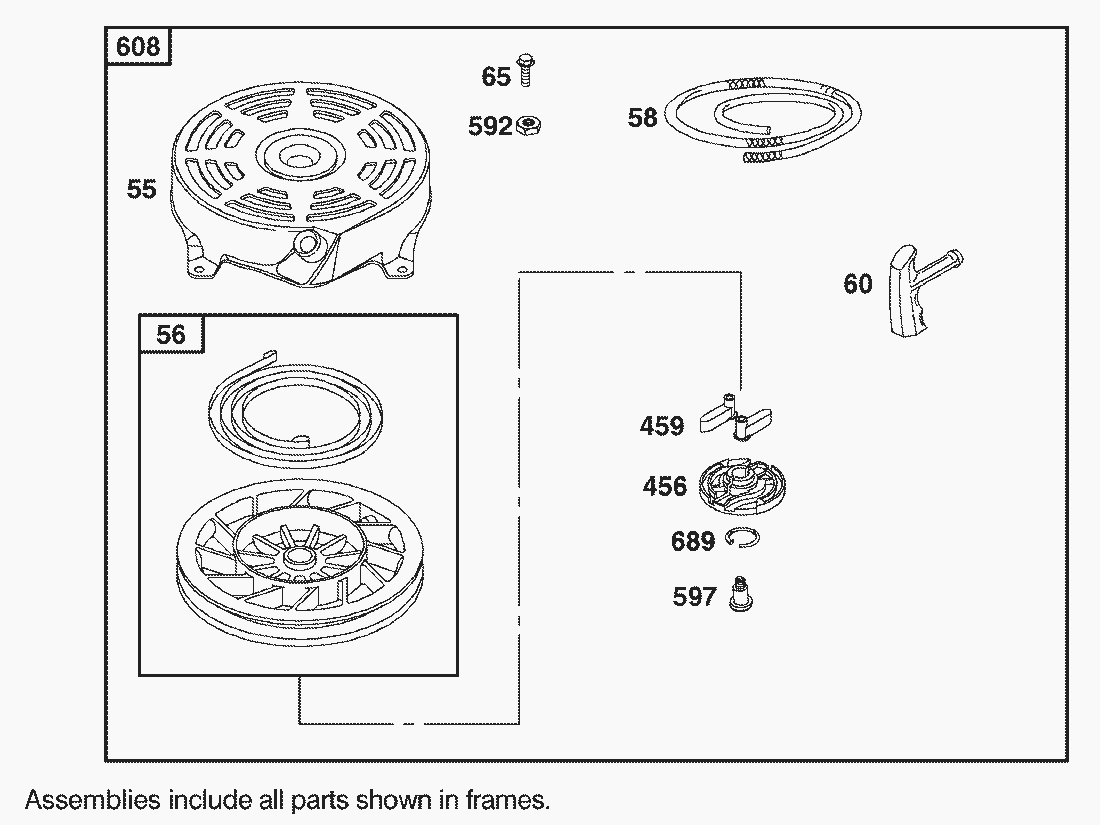 608

65

592

58

55

60

56

459

456

689

597

Assemblies include all parts shown in frames.