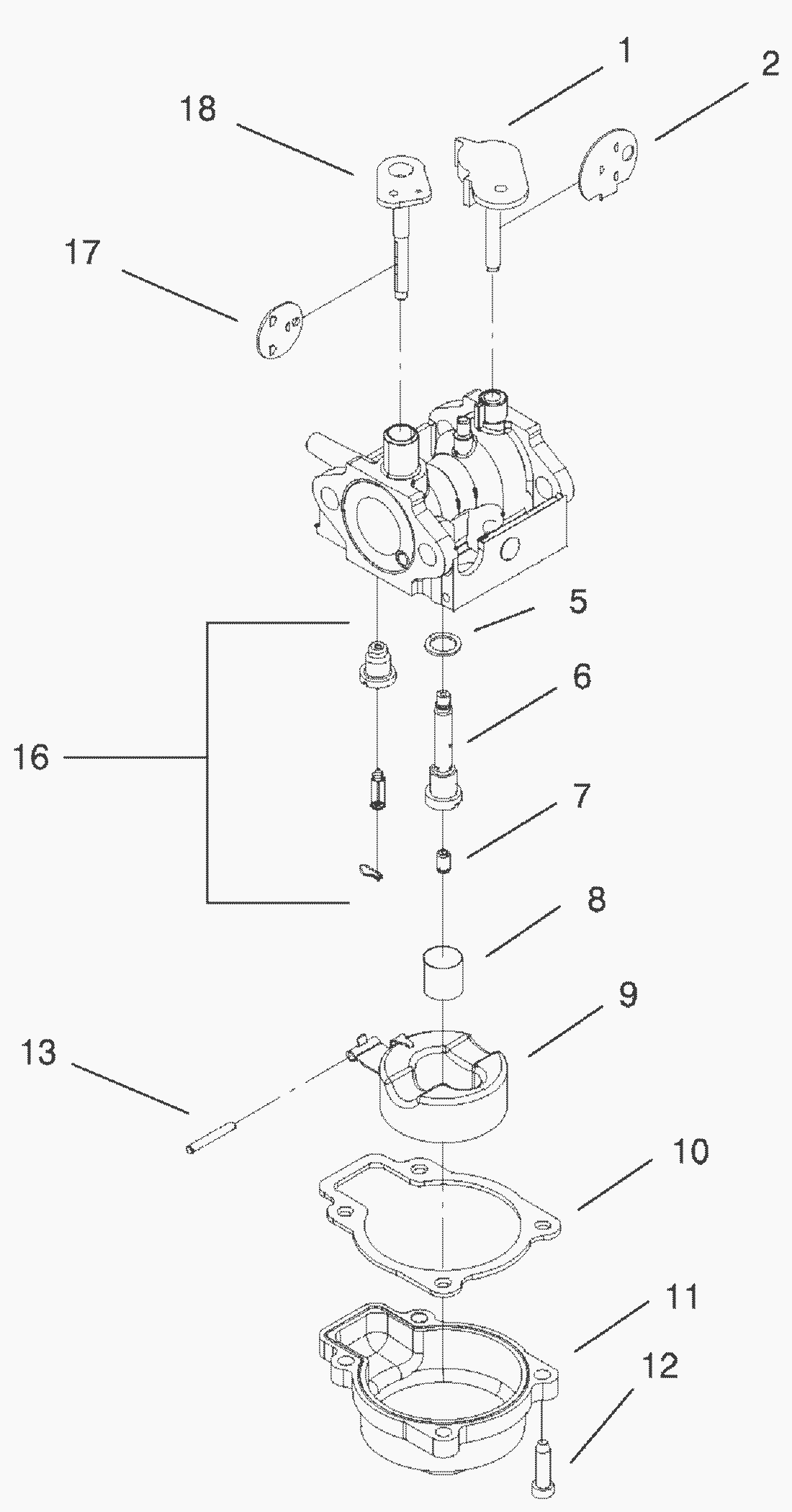 1
2
18
17
5
6
16
7
8
9
13
10
11
12