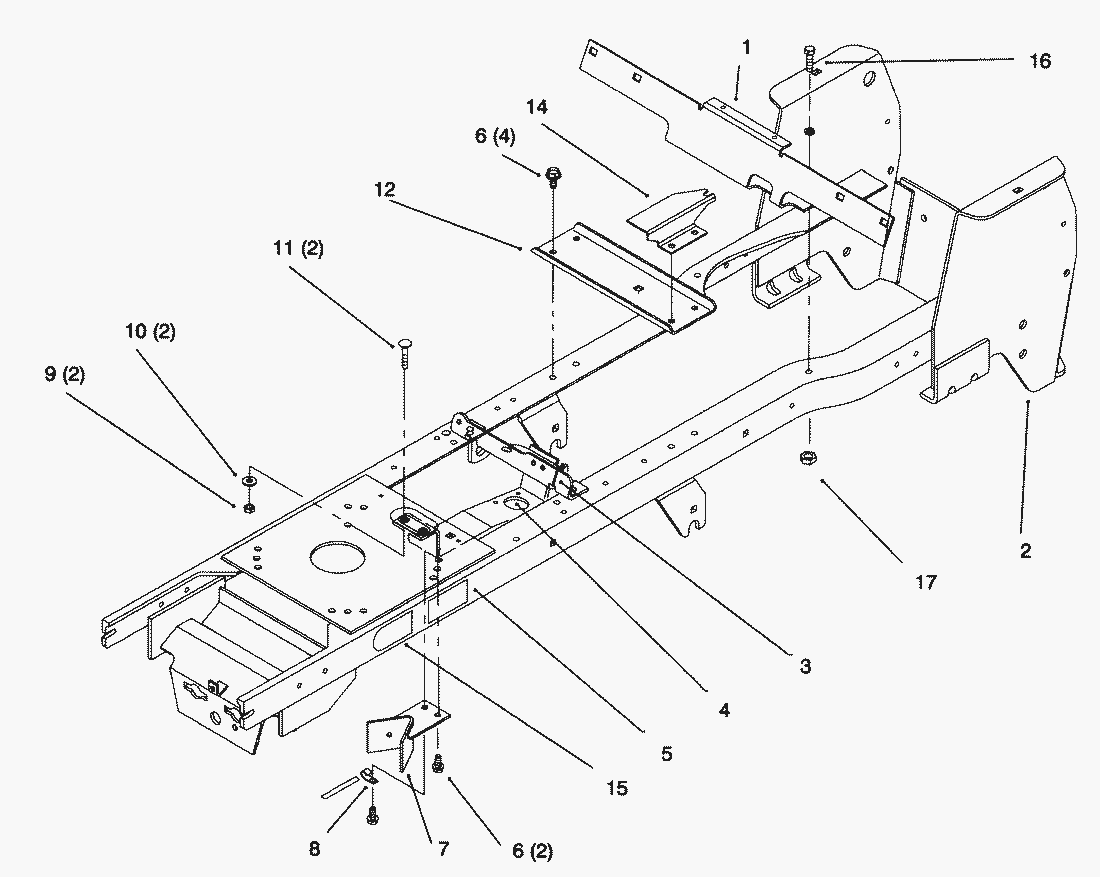 1
16
14
6 (4)
12
11 (2)
10 (2)
9 (2)
2
17
3
4
5
15
8
7
6 (2)