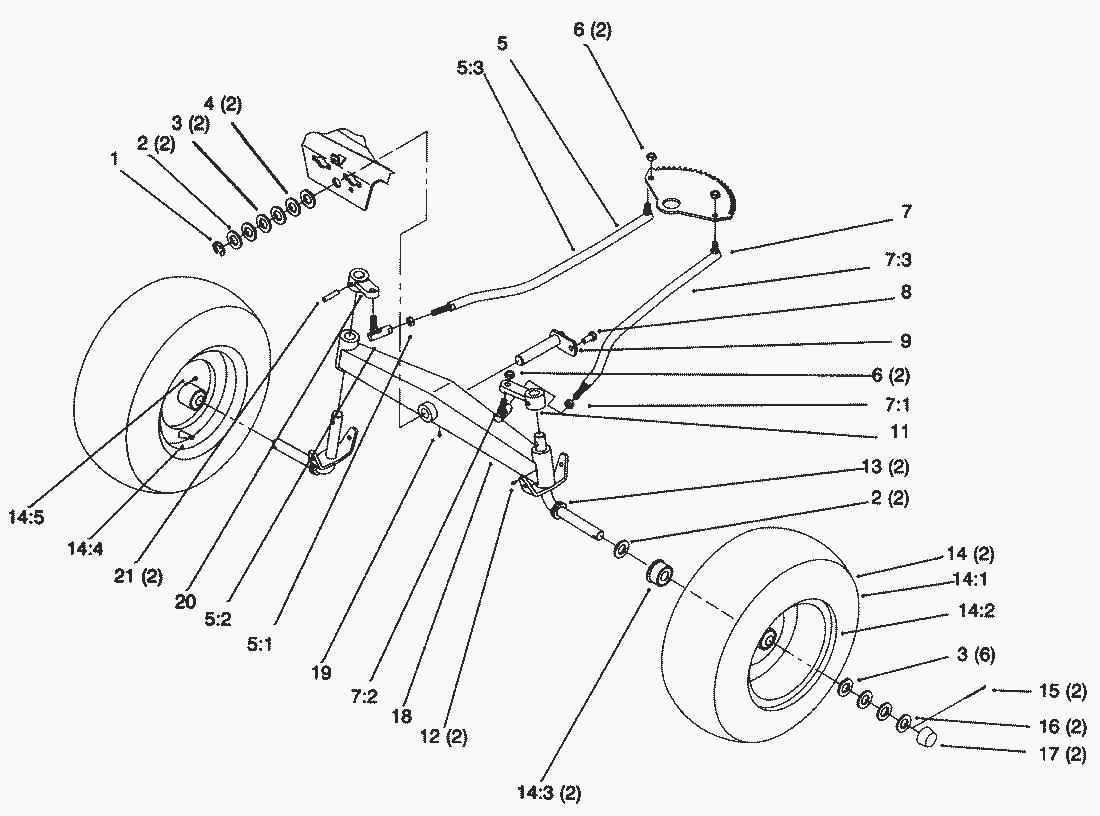 6 (2)
5
5:3
4 (2)
3 (2)
2 (2)
1
7
7:3
8
9
6 (2)
7:1
11
13 (2)
2 (2)
14 (2)
14:1
14:2
3 (6)
15 (2)
16 (2)
17 (2)
14:5
14:4
21 (2)
20
5:2
5:1
19
7:2
18
12 (2)
14:3 (2)