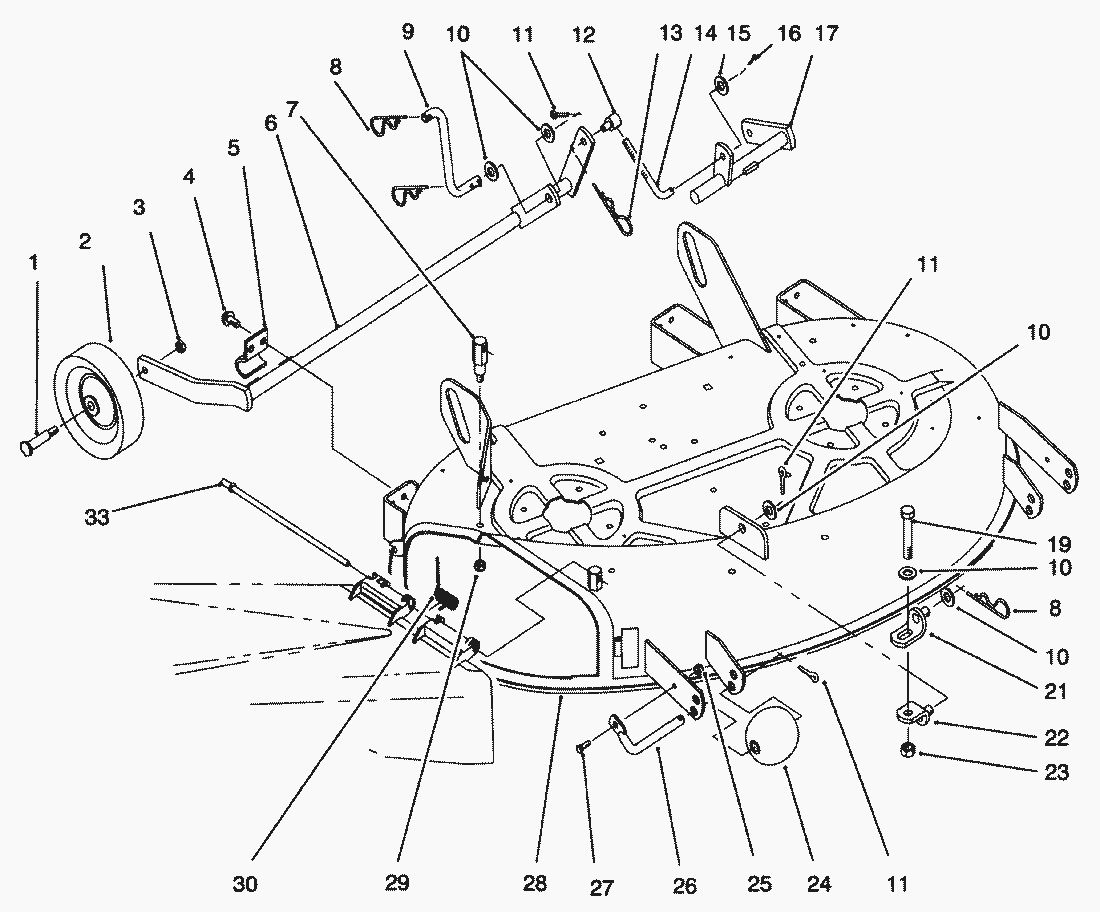 9 10 11 12 13 14 15 16 17
8
7
6
5
4
3
2
1
11
10
33
19
10
8
10
21
22
23
30 29 28 27 26 25 24 11