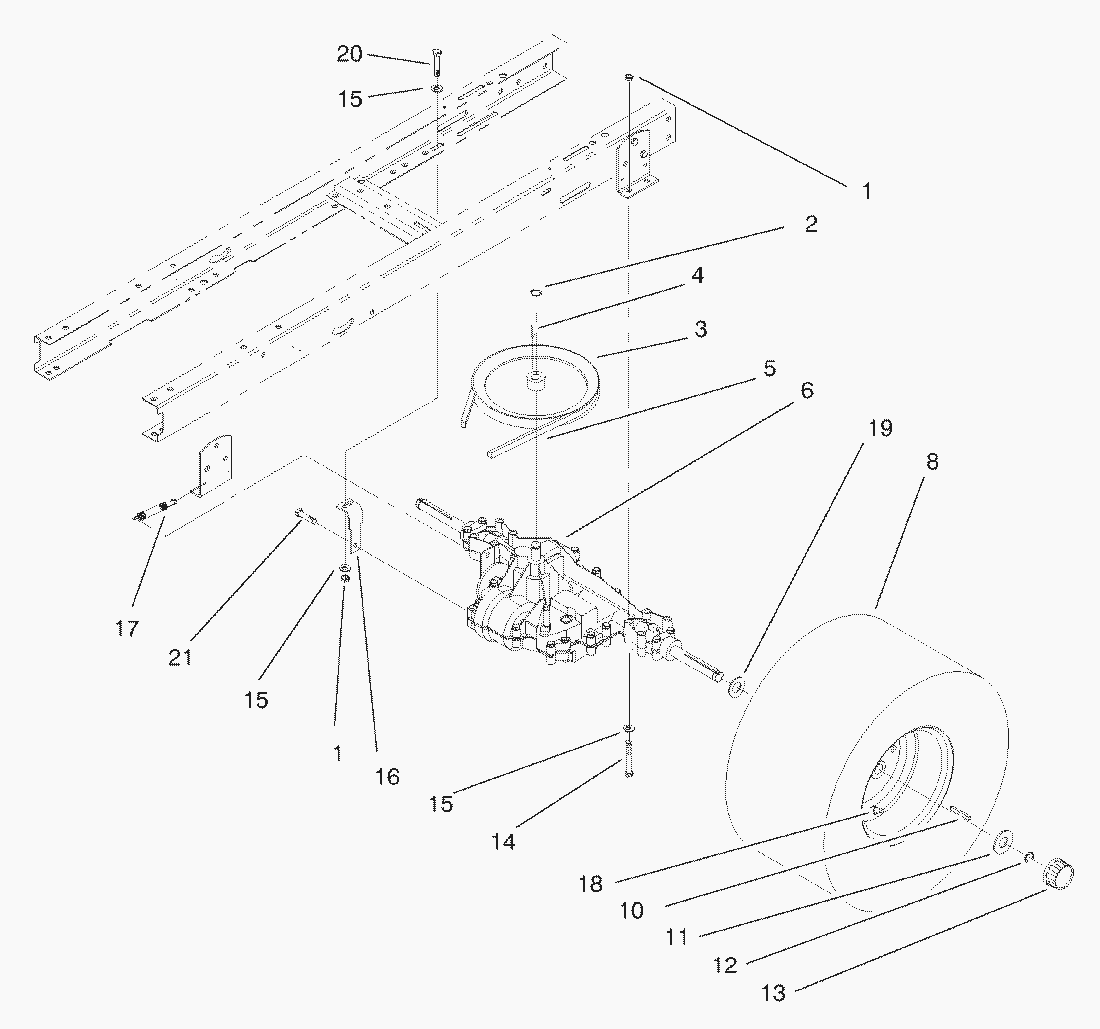 20
15
1
2
4
3
5
6
19
8
17
21
15
1
16
15
14
18
10
11
12
13