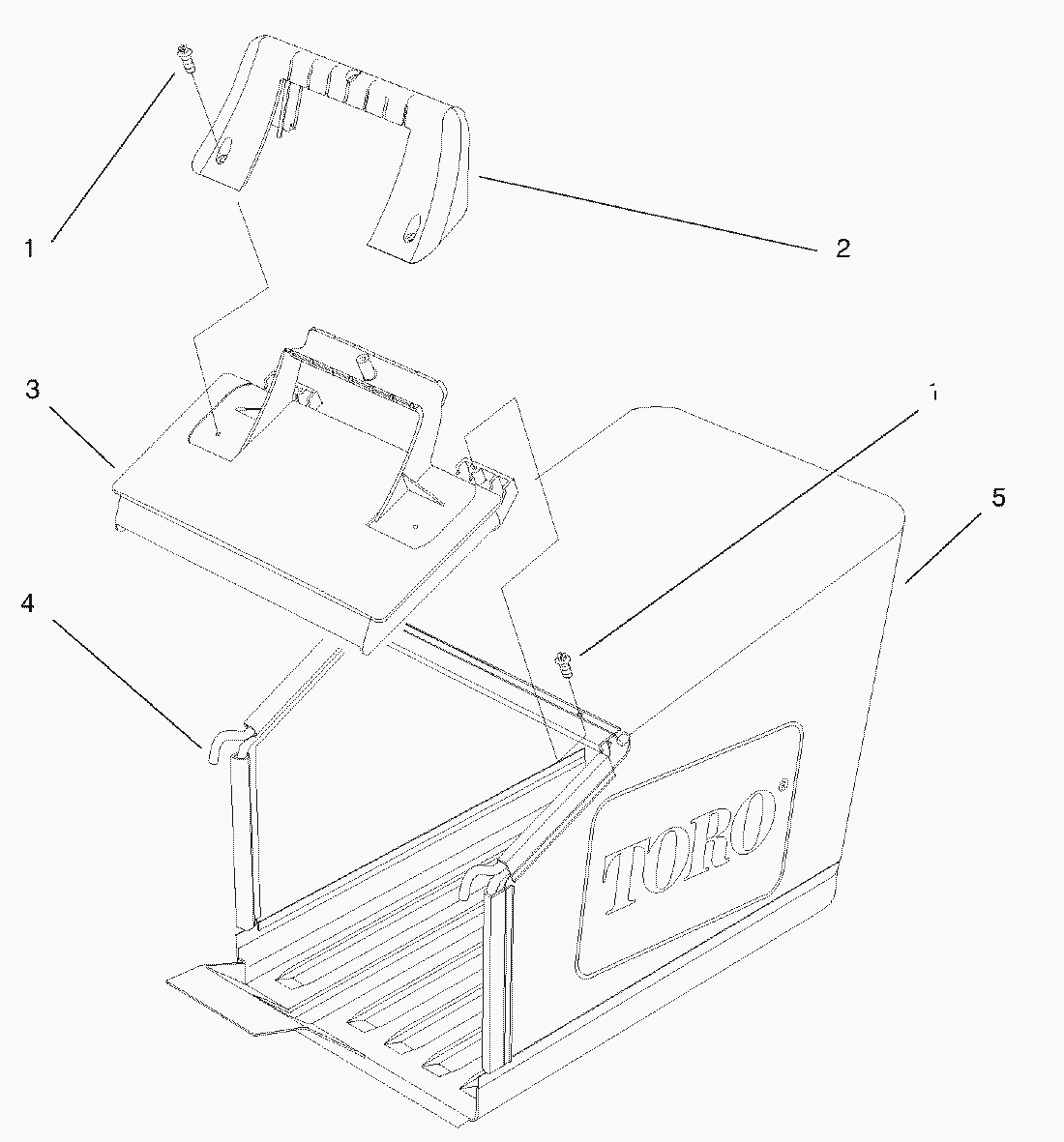 1
2
3
1
5
4
TORO®