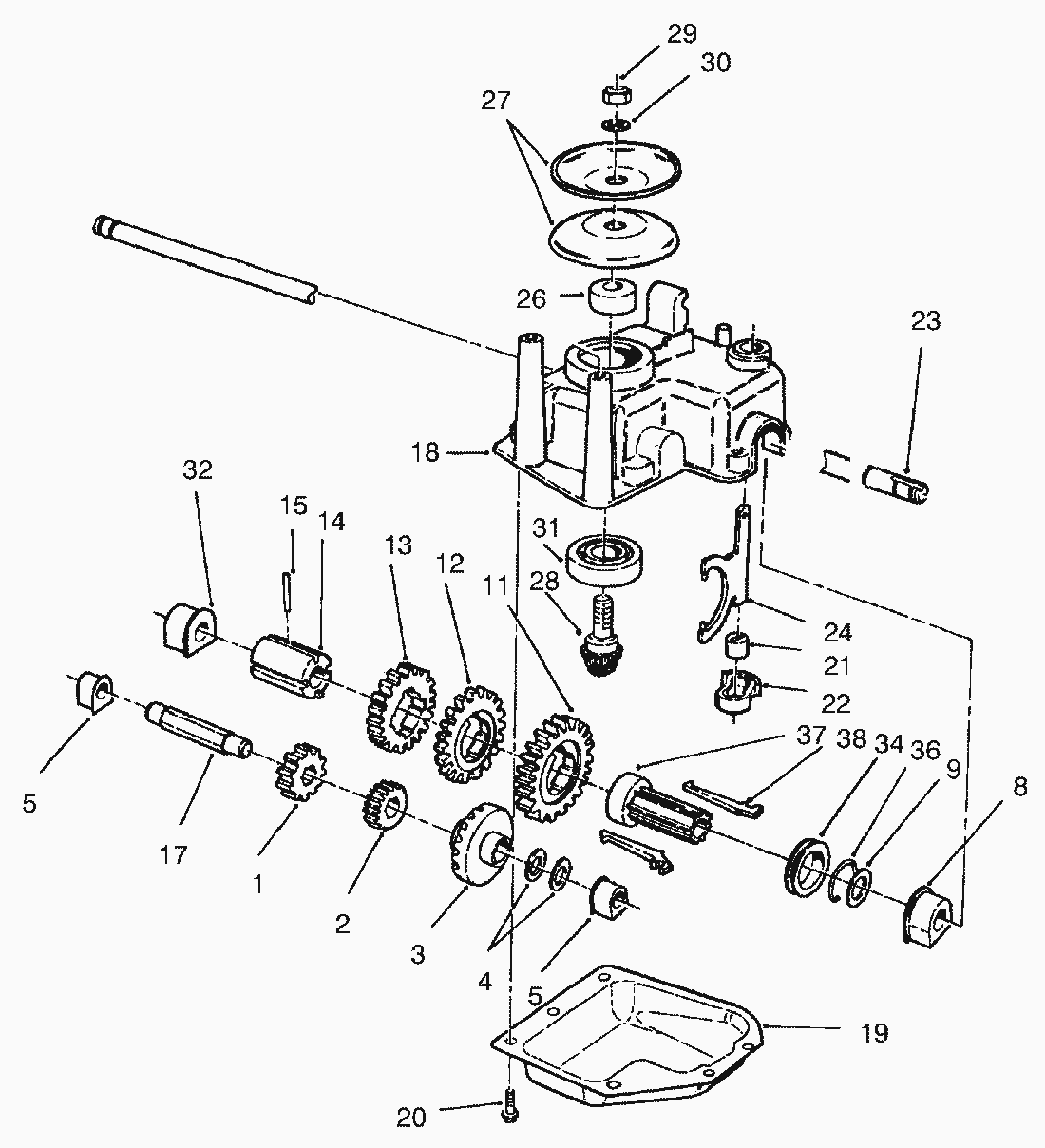 29
30
27
26
23
18
32
15
14
13
12
11
31
28
24
21
22
37
38
34
36
9
8
5
17
1
2
3
4
5
19
20