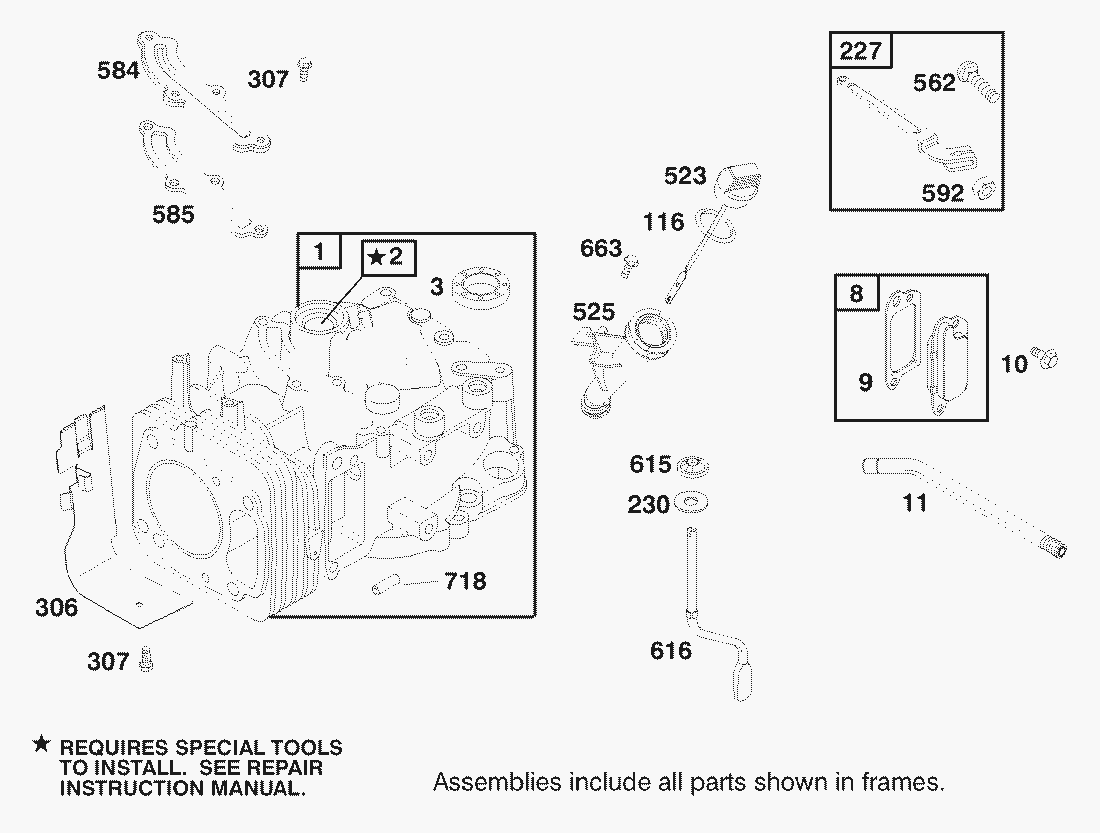 584
307
585
1
★2
3
306
307
718
523
116
663
525
615
230
616
227
562
592
8
9
10
11

★ REQUIRES SPECIAL TOOLS TO INSTALL. SEE REPAIR INSTRUCTION MANUAL.

Assemblies include all parts shown in frames.