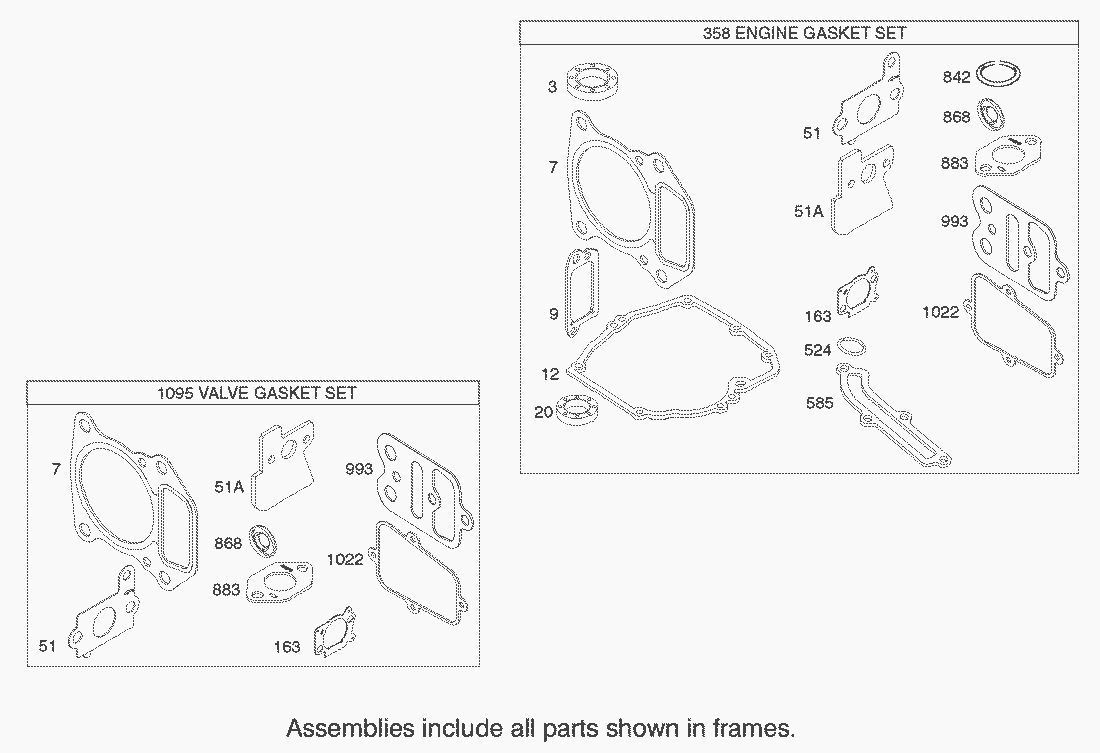 358 ENGINE GASKET SET

3

7

9

12

20

51

51A

163

524

585

842

868

883

993

1022

1095 VALVE GASKET SET

7

51

51A

868

883

163

993

1022

Assemblies include all parts shown in frames.