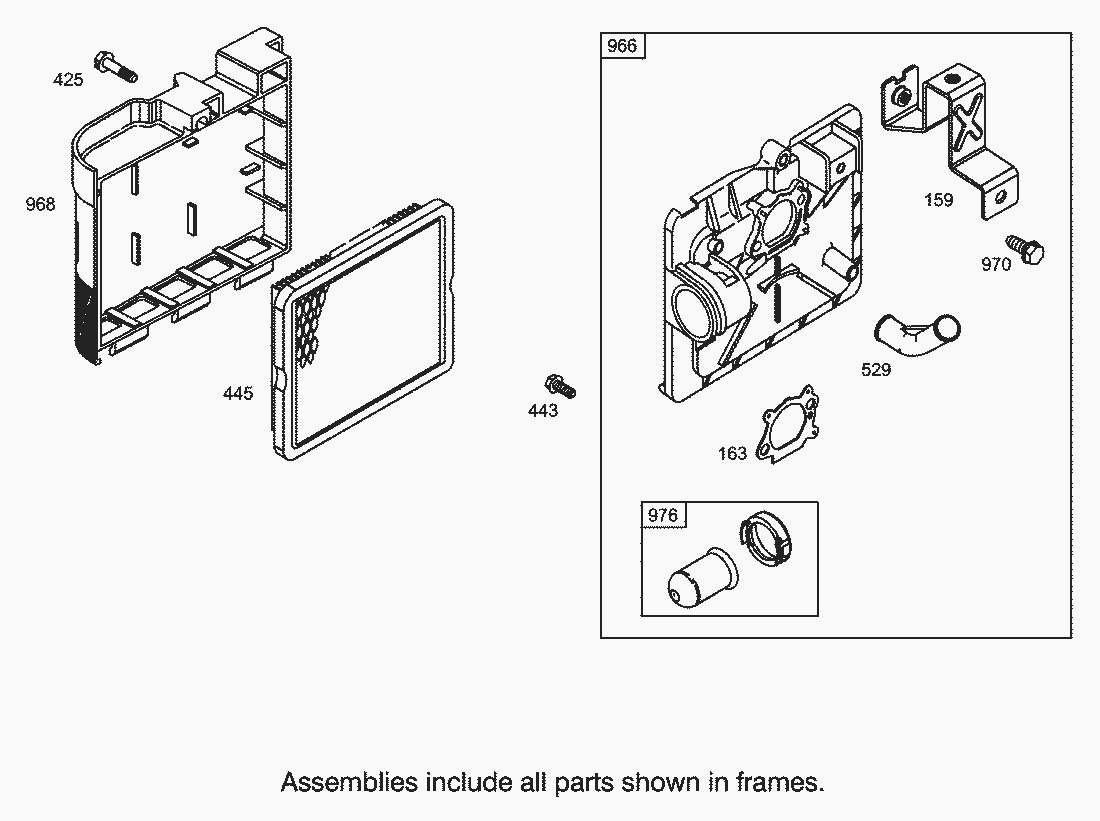 425

968

445

443

966

159

970

529

163

976

Assemblies include all parts shown in frames.