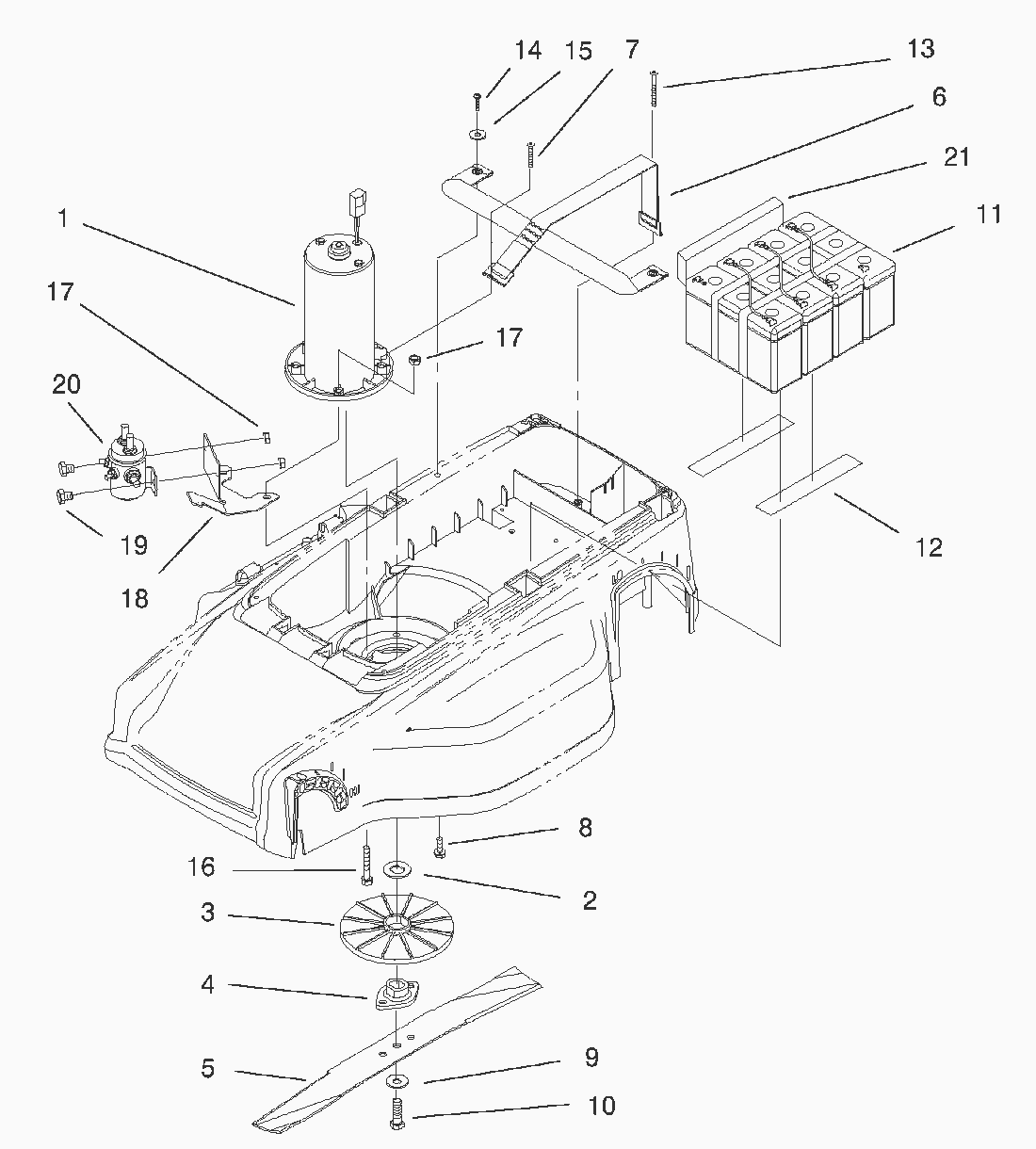 14
15
7
13
6
21
11
1
17
17
20
19
18
12
8
16
2
3
4
5
9
10