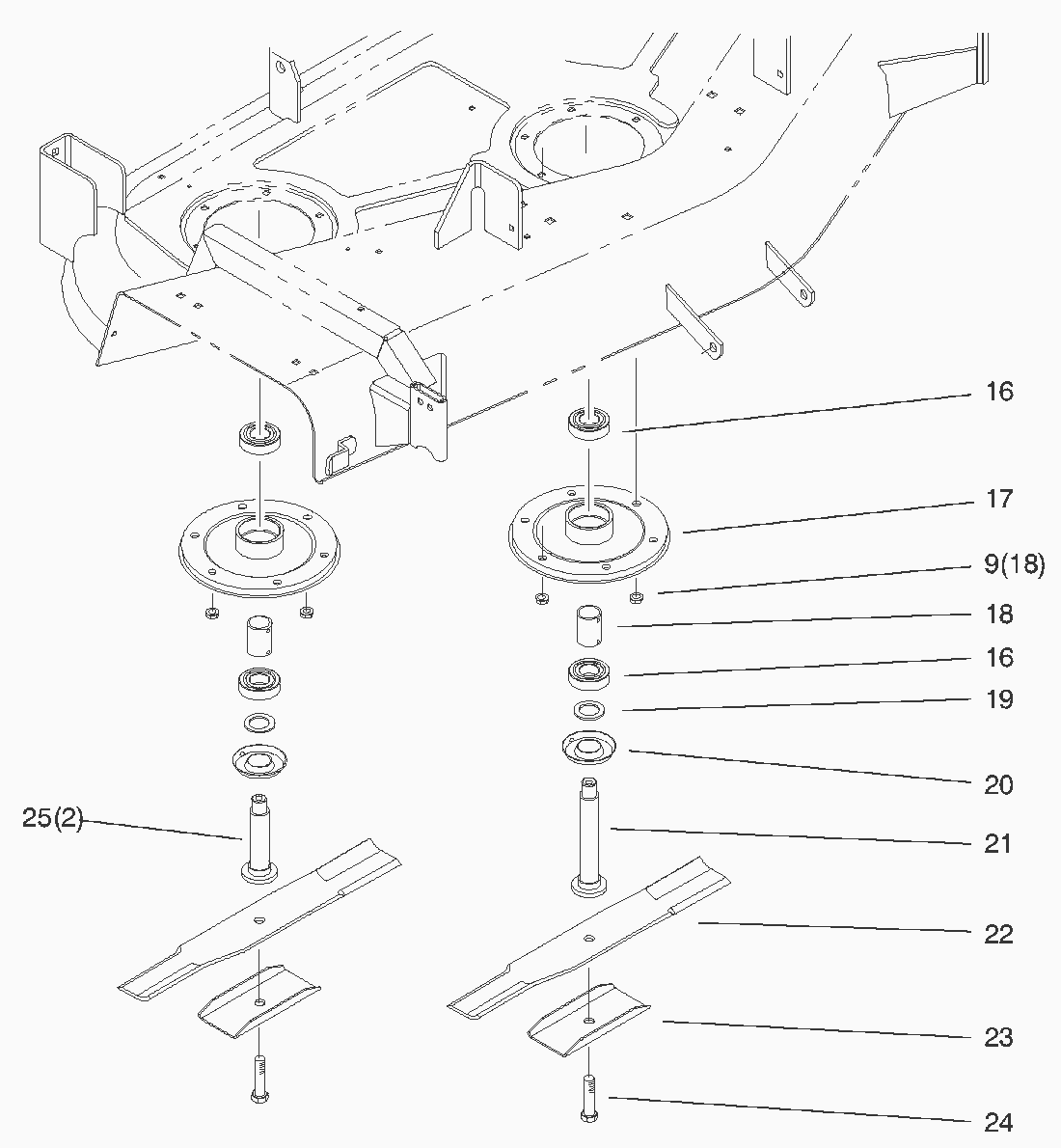 16
17
9(18)
18
16
19
20
25(2)
21
22
23
24