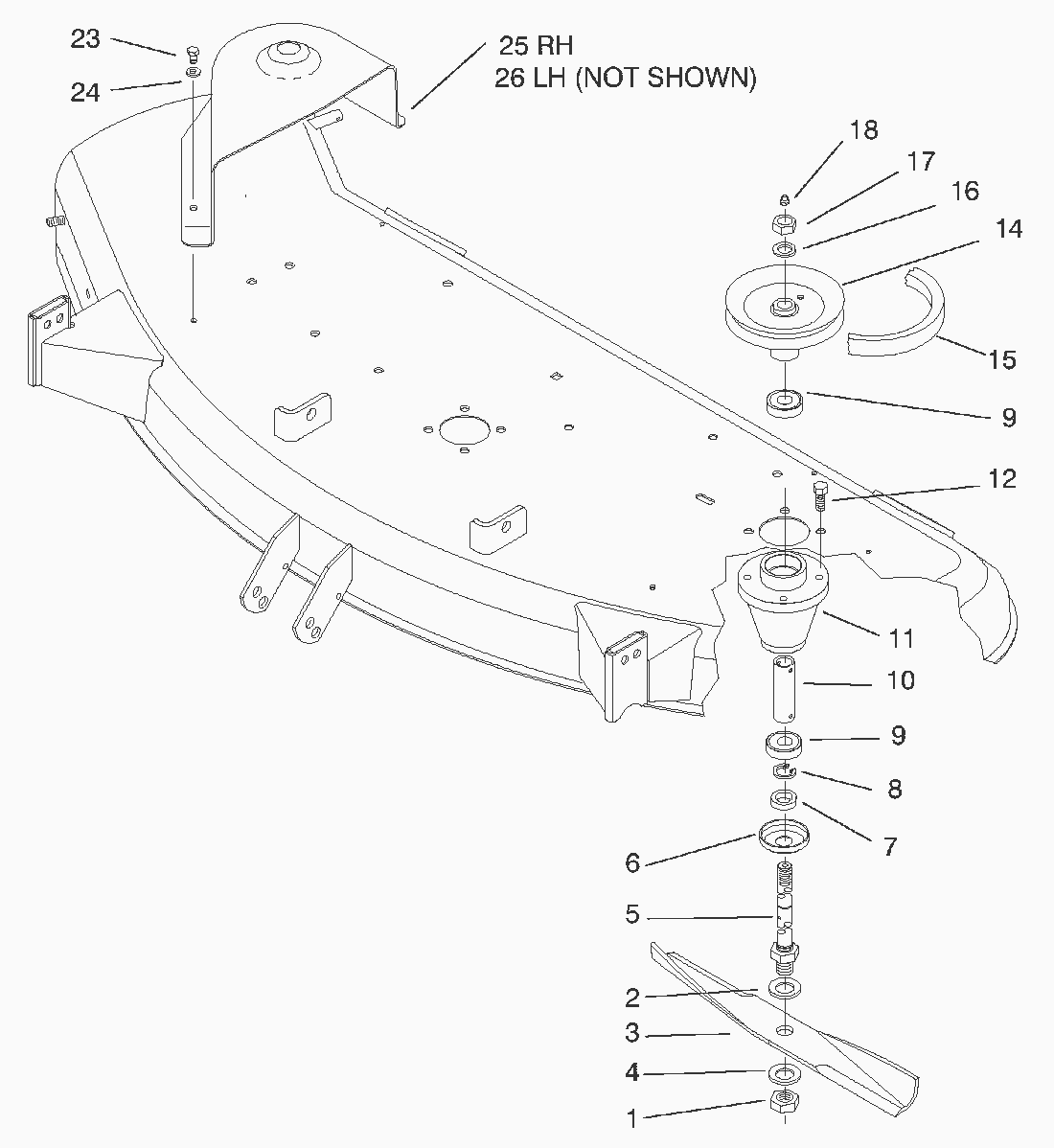 23
24
25 RH
26 LH (NOT SHOWN)
18
17
16
14
15
9
12
11
10
9
8
7
6
5
2
3
4
1