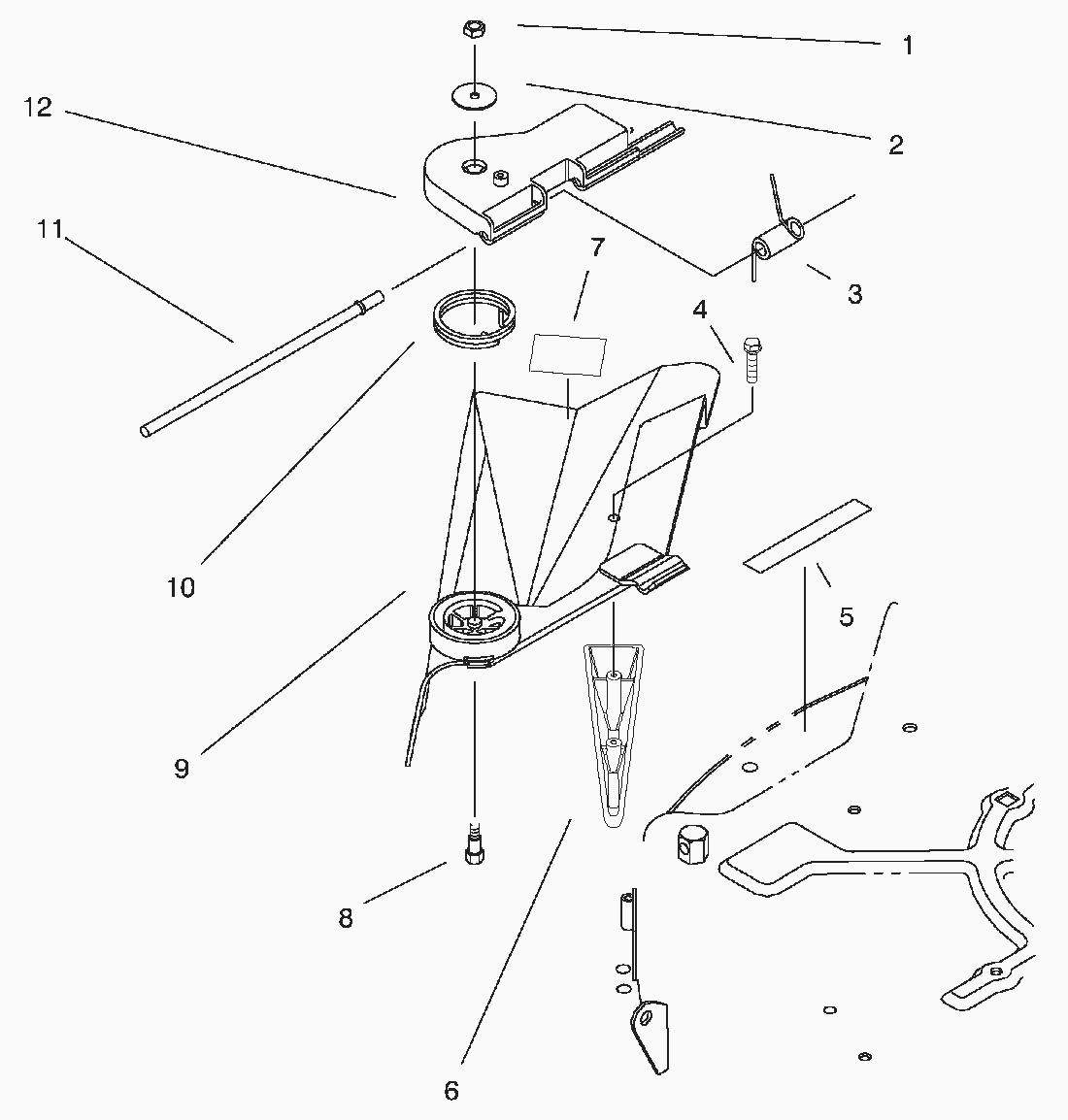 1
12
2
11
7
3
4
10
5
9
8
6