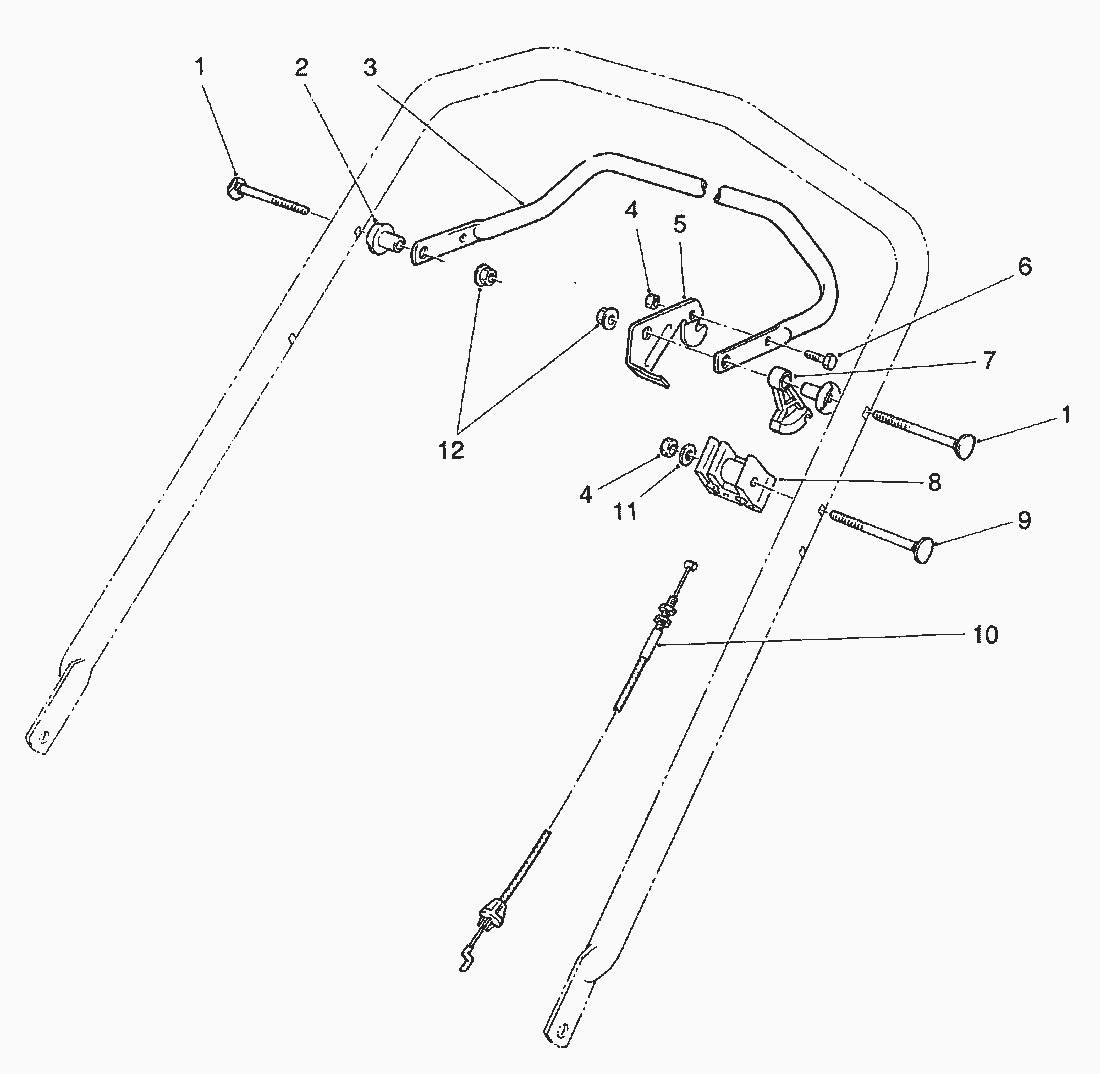 1
2
3
4
5
6
7
1
12
4
11
8
9
10