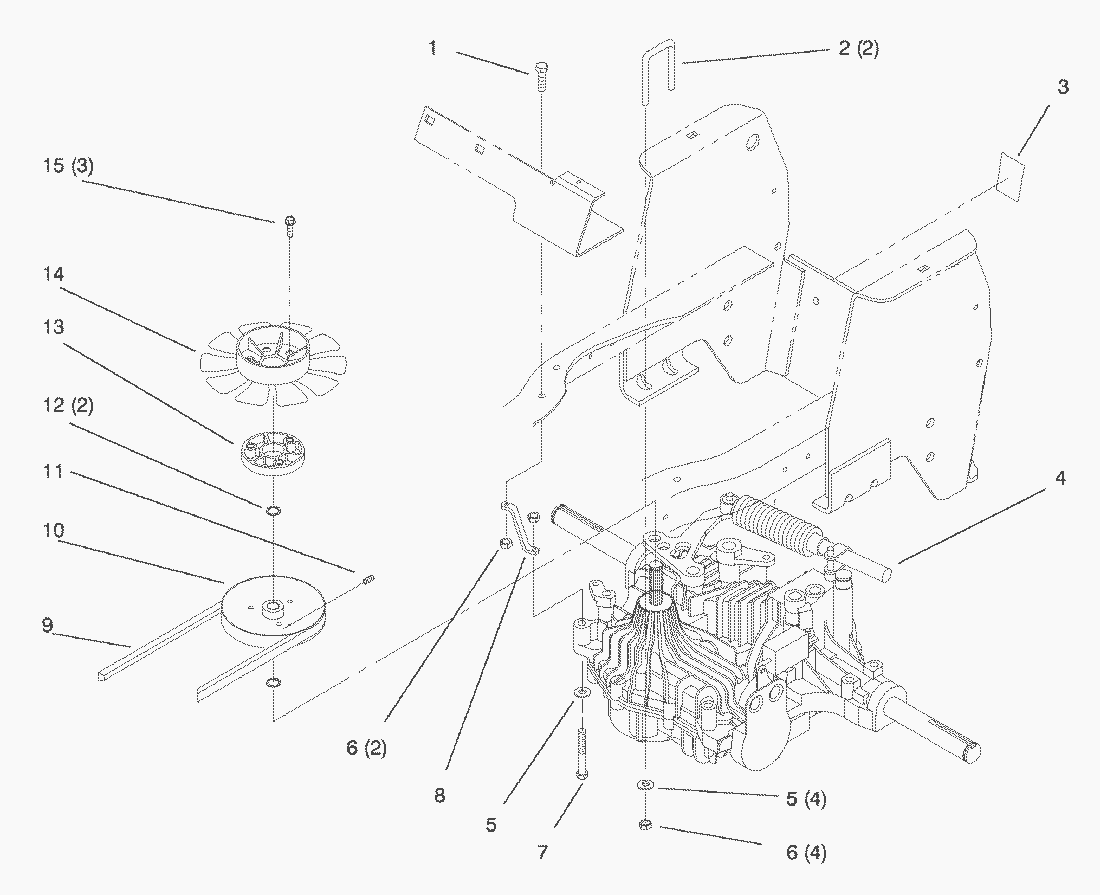 1
2 (2)
3
15 (3)
14
13
12 (2)
11
10
9
4
6 (2)
8
5
7
5 (4)
6 (4)