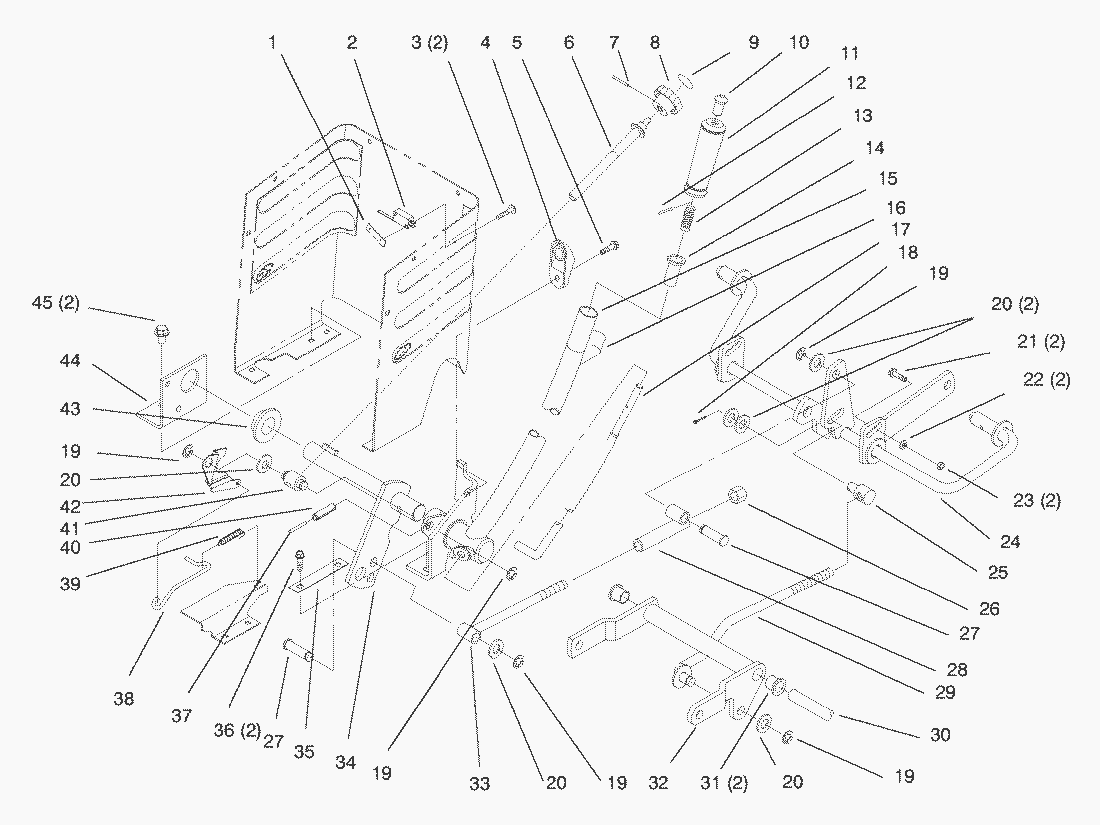 1
2
3 (2)
4
5
6
7
8
9
10
11
12
13
14
15
16
17
18
19
20 (2)
21 (2)
22 (2)
23 (2)
24
25
26
27
28
29
30
19
20
31 (2)
32
19
20
33
19
34
35
27
36 (2)
37
38
39
40
41
42
20
19
43
44
45 (2)