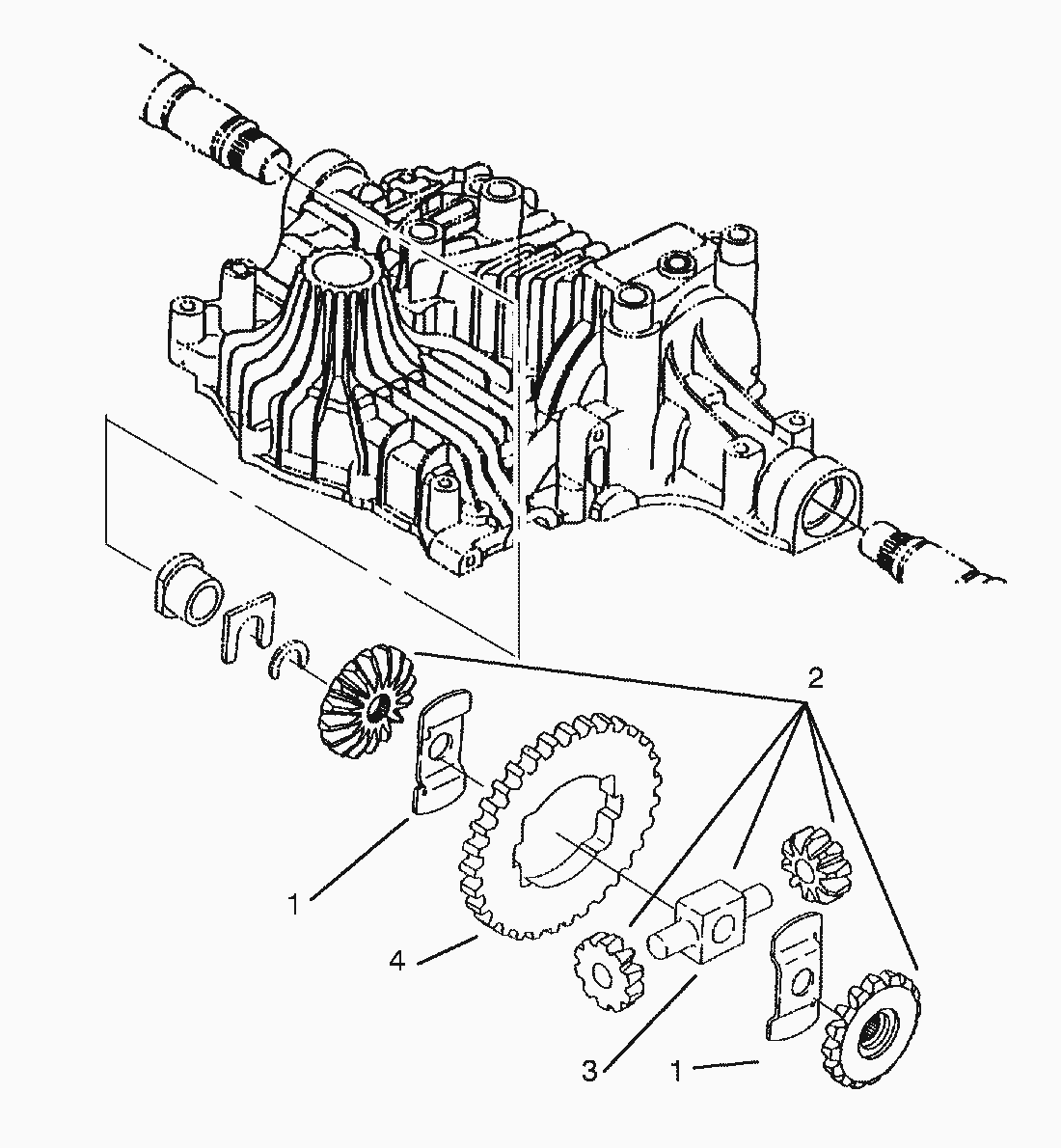 2
1
4
3
1