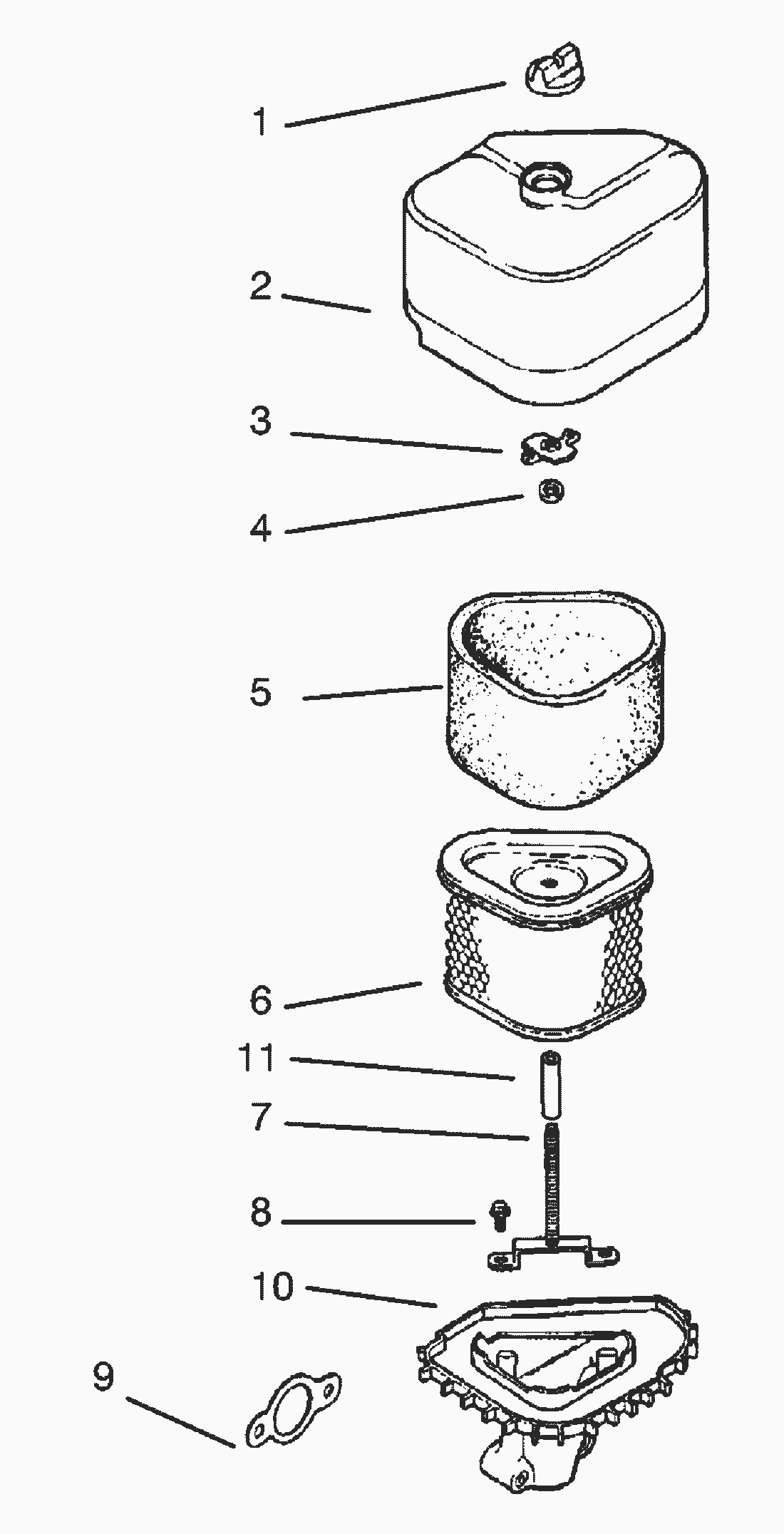 1
2
3
4
5
6
11
7
8
10
9