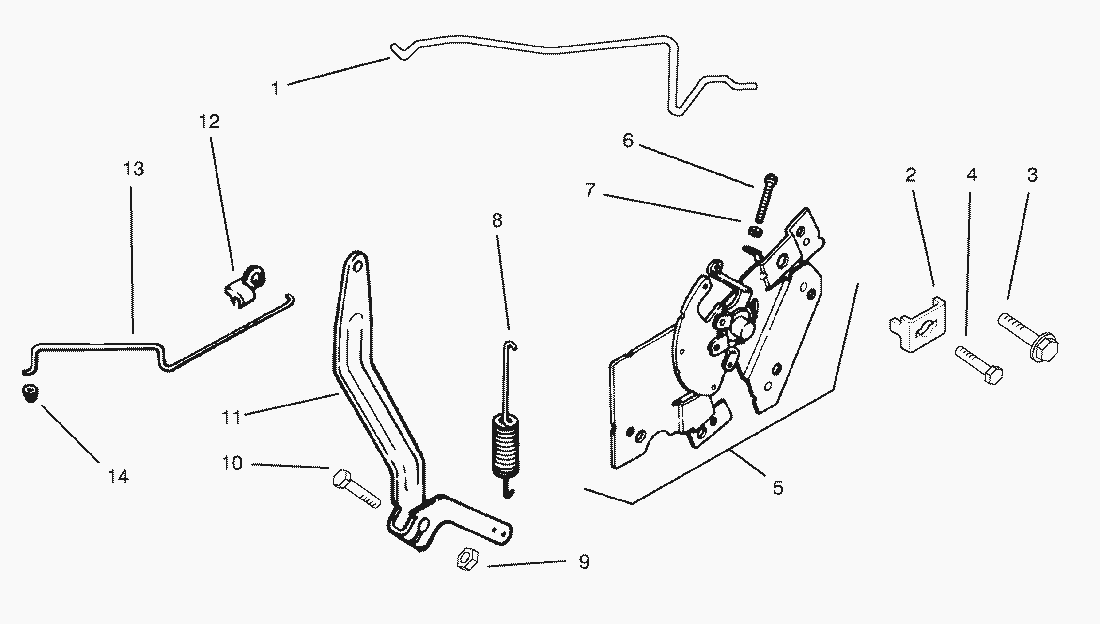 1
12
13
6
7
2
4
3
8
11
10
14
5
9