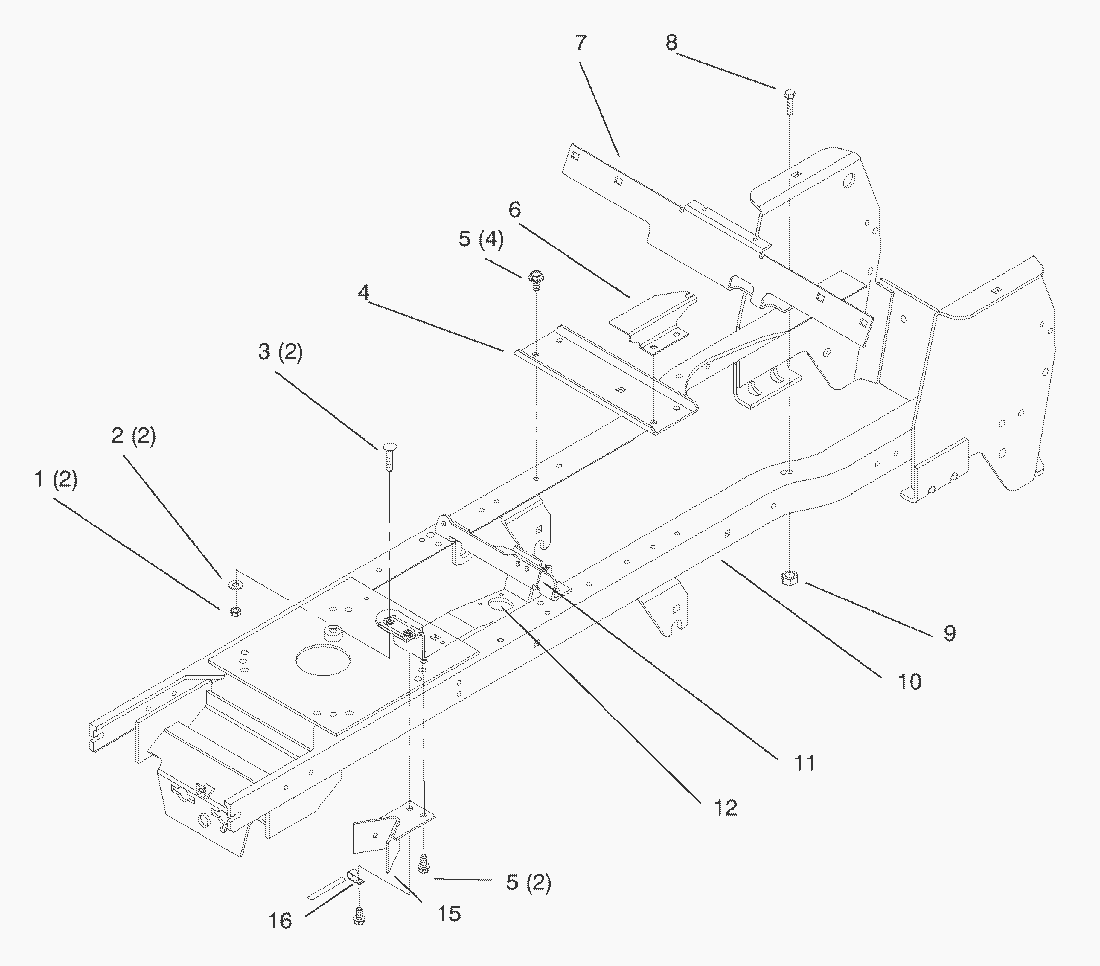 7
8
6
5 (4)
4
3 (2)
2 (2)
1 (2)
9
10
11
12
5 (2)
15
16