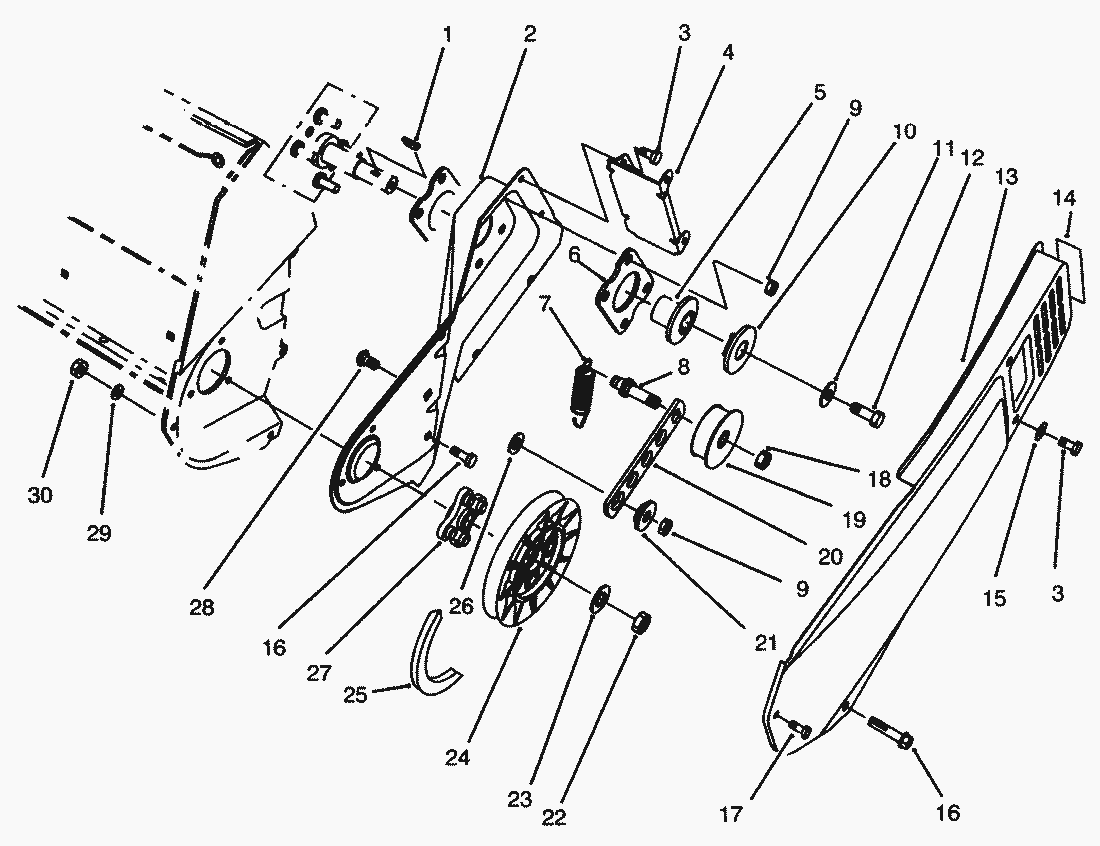 1
2
3
4
5
9
10
11
12
13
14
6
7
8
18
19
20
9
21
15
3
30
29
28
16
27
26
25
24
23
22
17
16