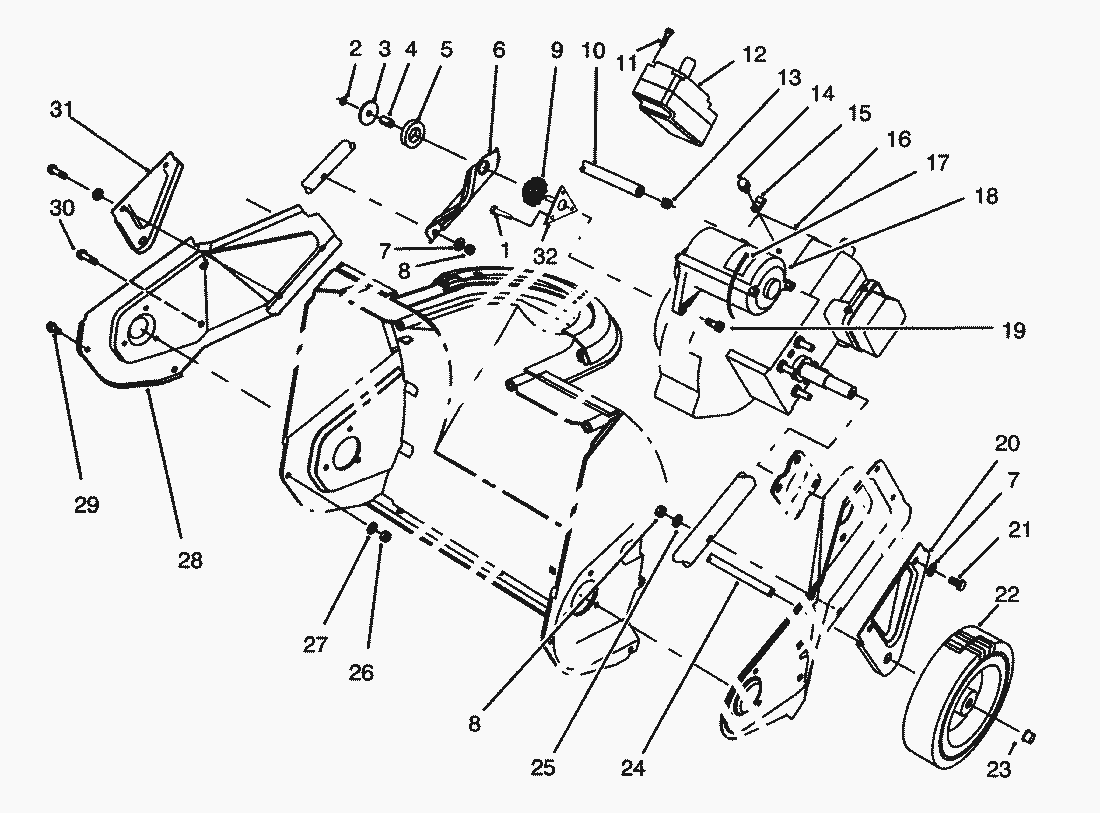 2 3 4 5 6 9 10 11 12 13 14 15 16 17 18
31
30
7
8
1
32
19
29
28
20
7
21
22
27
26
8
25
24
23