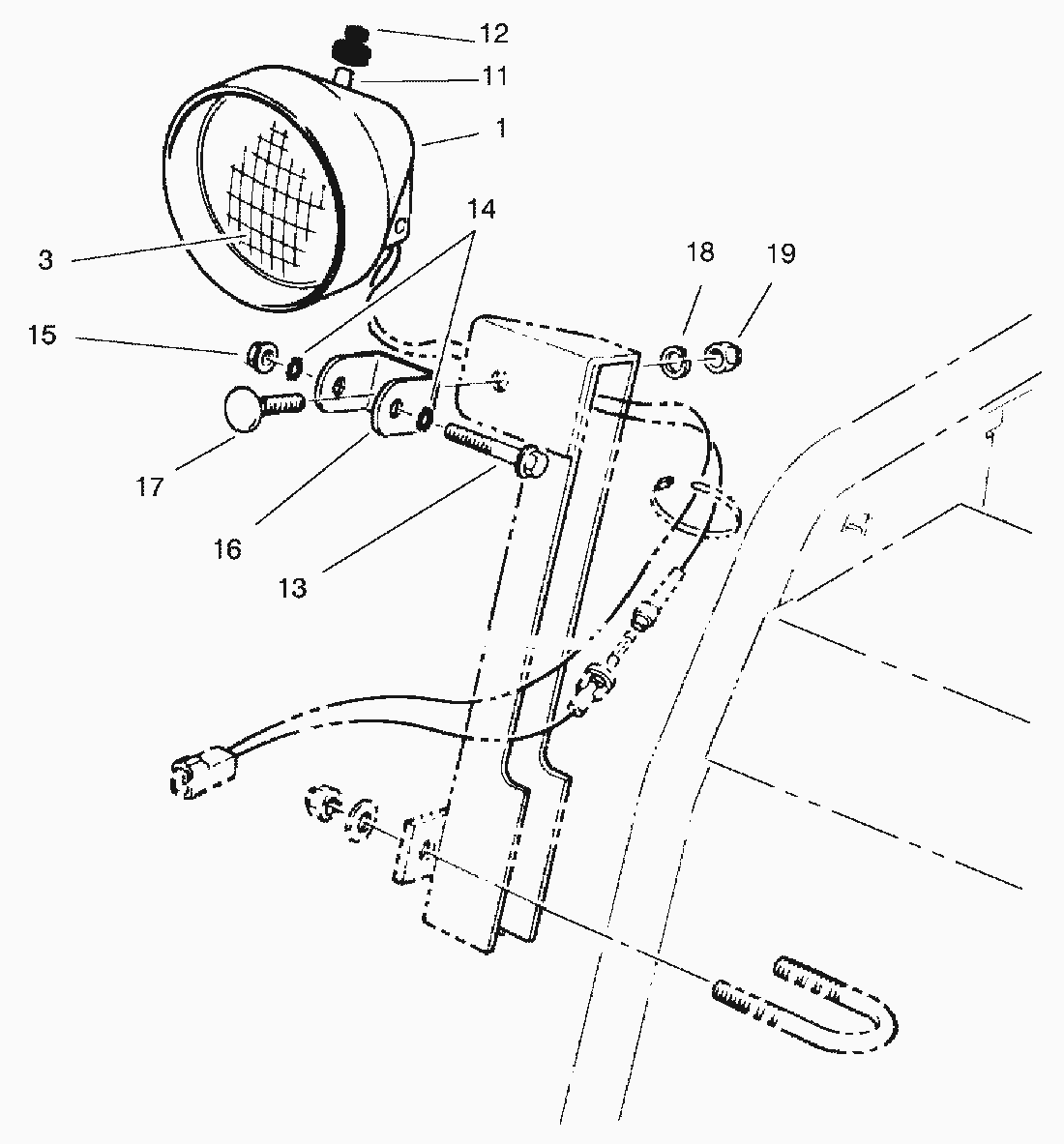 12
11
1
3
14
18
19
15
17
16
13