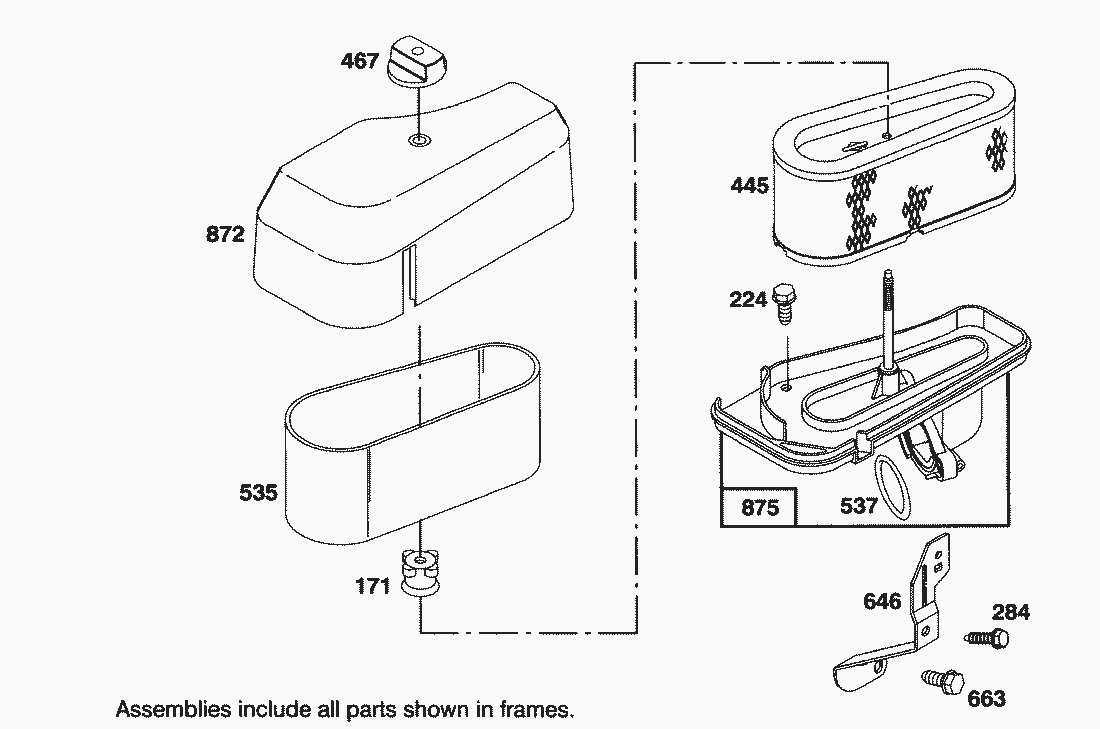 467
872
535
171
445
224
875
537
646
284
663
Assemblies include all parts shown in frames.