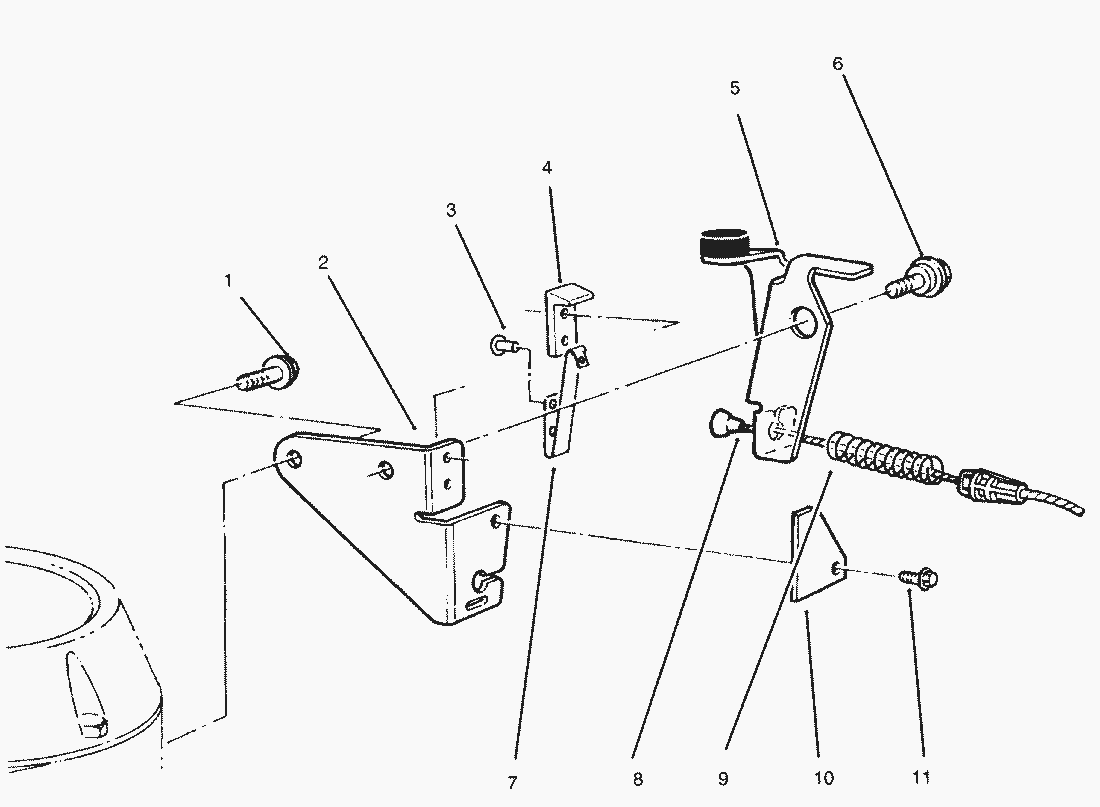 6
5
4
3
2
1
7
8
9
10
11