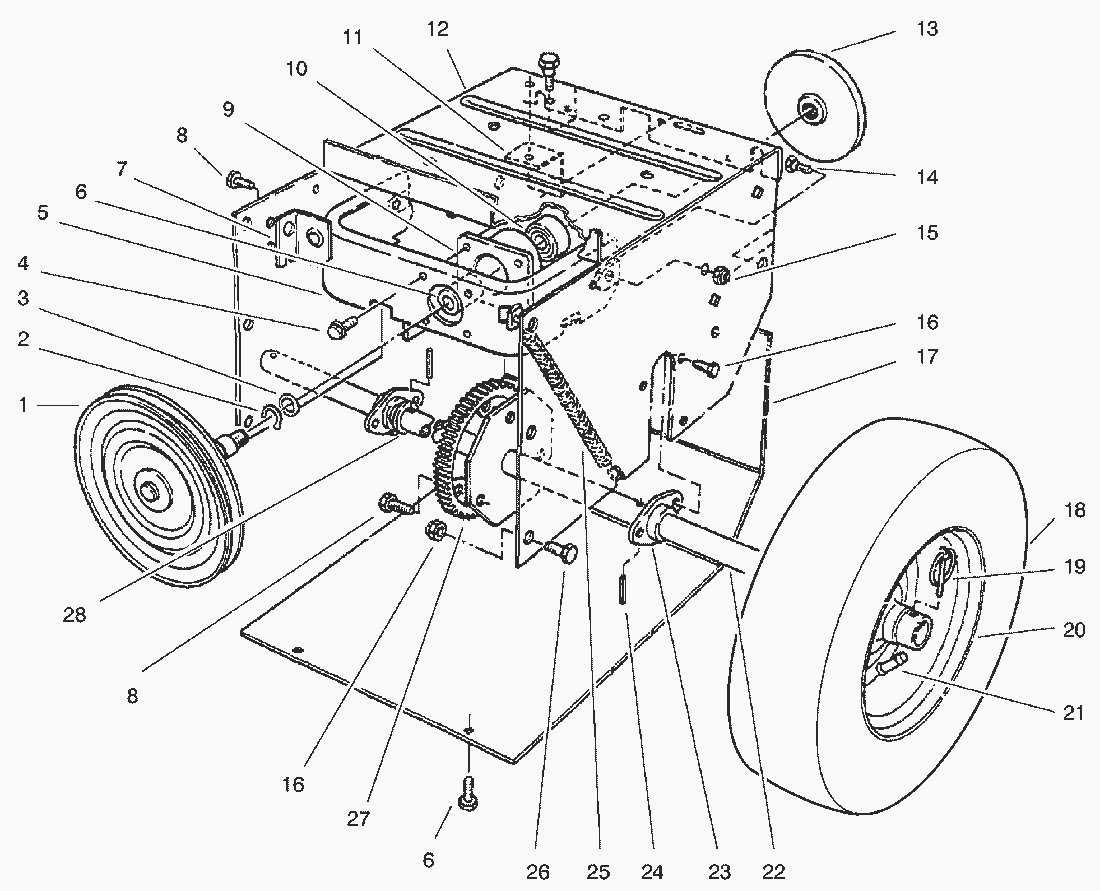 13
12
11
10
9
8
7
6
5
4
3
2
1
14
15
16
17
18
19
20
21
28
8
16
27
6
26
25
24
23
22