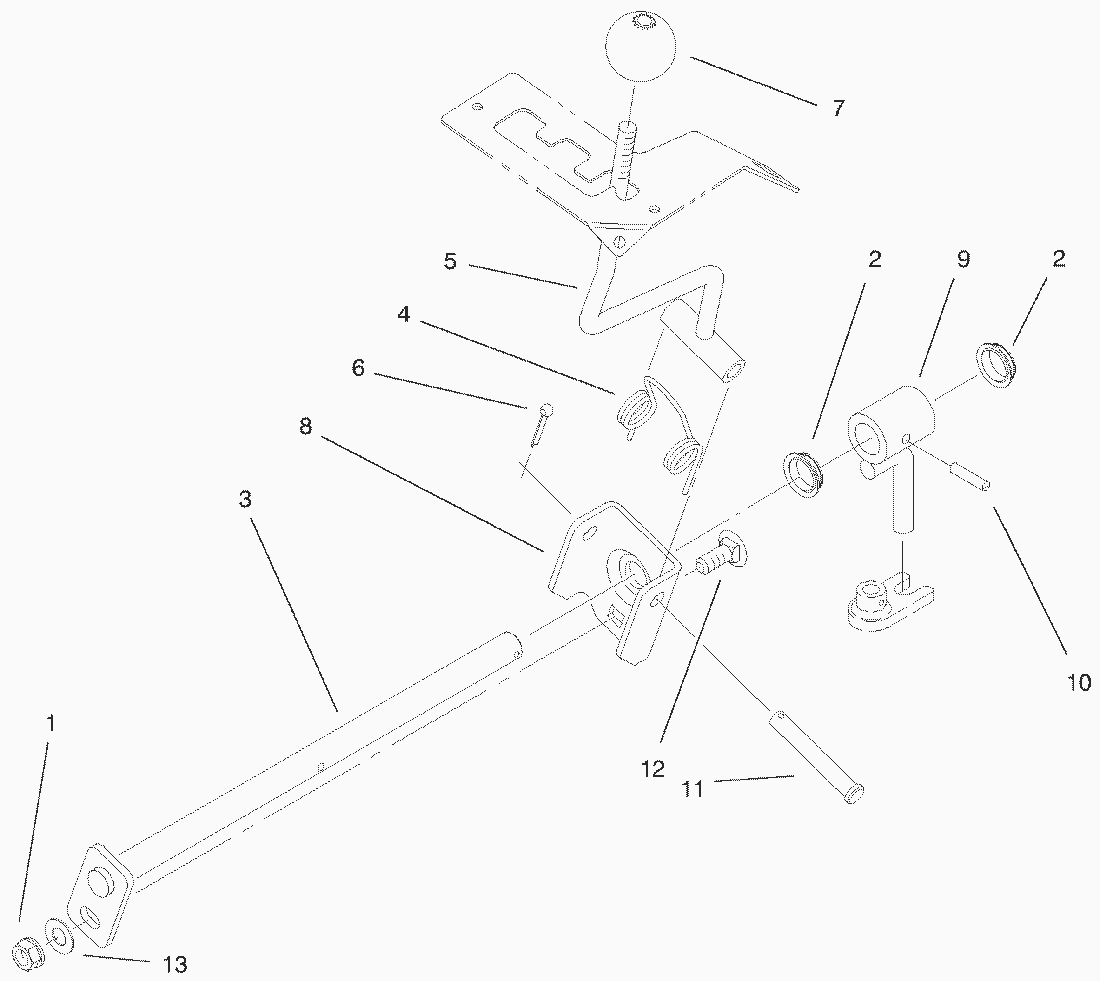 7

5

2

9

2

4

6

8

3

10

12

11

1

13