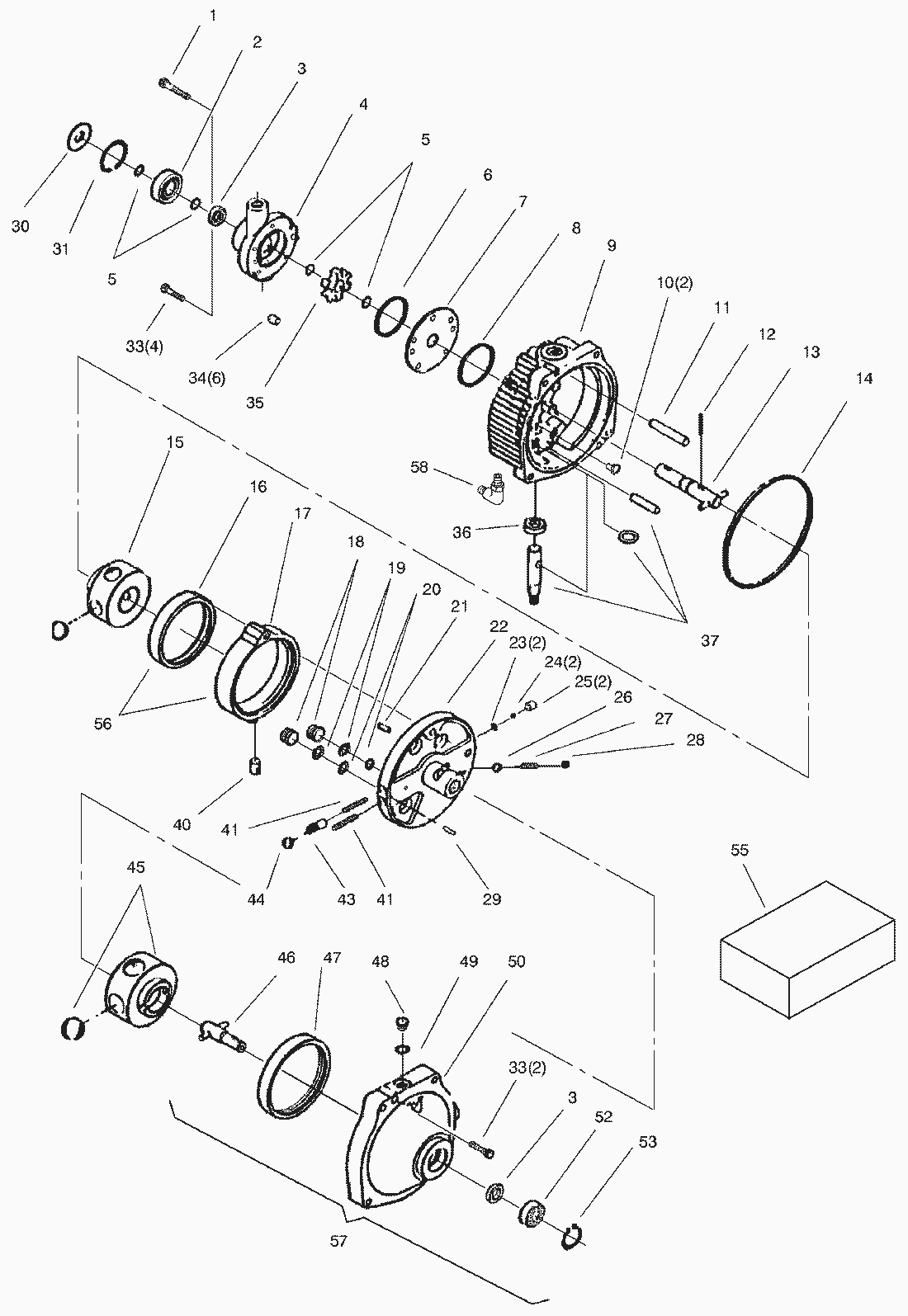 1
2
3
4
5
6
7
8
9
10(2)
11
12
13
14
30
31
5
33(4)
34(6)
35
58
36
37
15
16
17
18
19
20
21
22
23(2)
24(2)
25(2)
26
27
28
56
40
41
44
43
41
29
55
45
46
47
48
49
50
33(2)
3
52
53
57