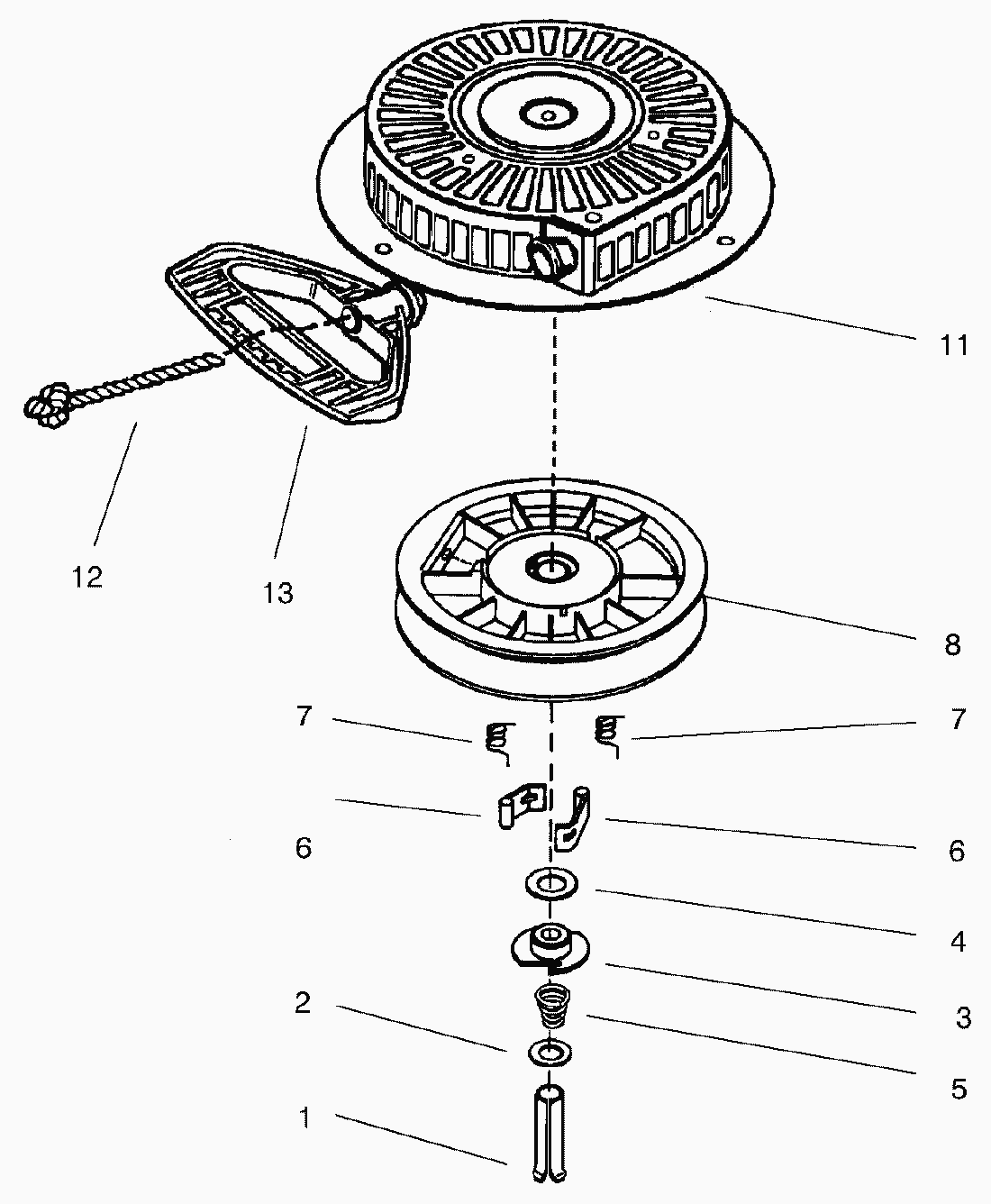 11

12

13

8

7

7

6

6

4

3

2

5

1