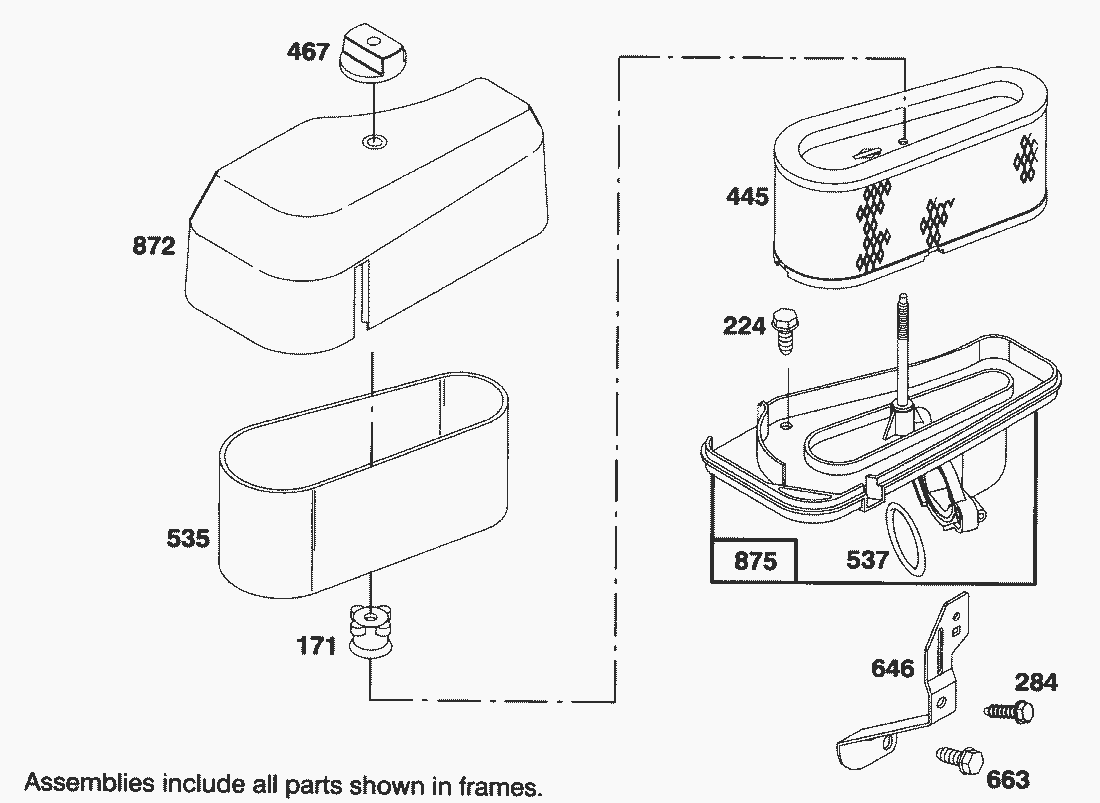 467

872

535

171

445

224

875

537

646

284

663

Assemblies include all parts shown in frames.