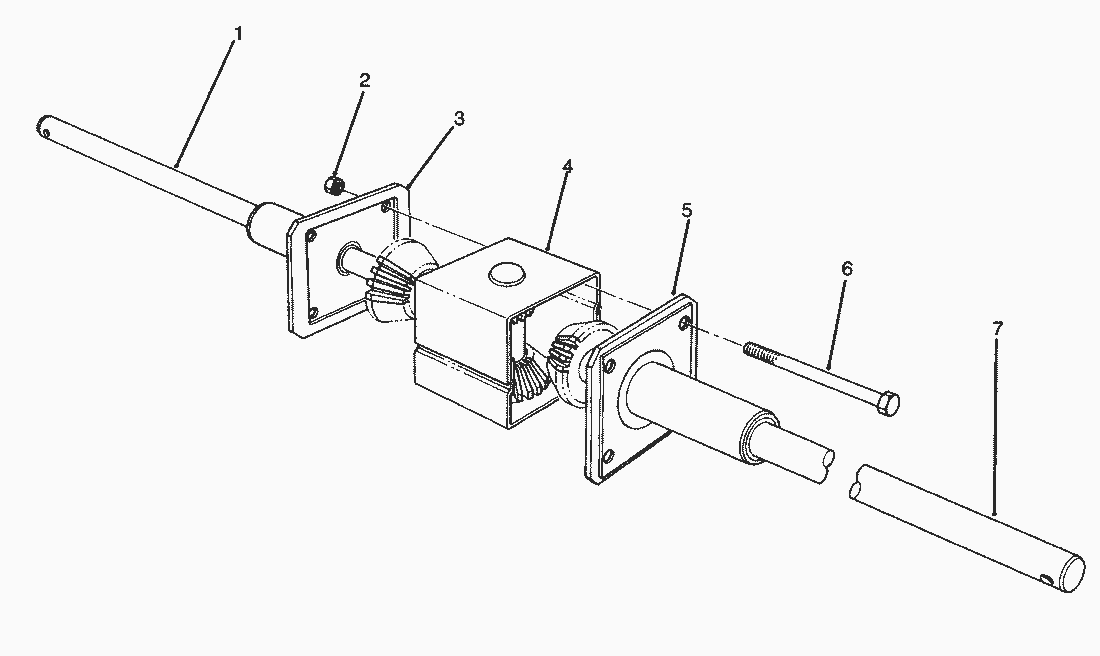 1
2
3
4
5
6
7